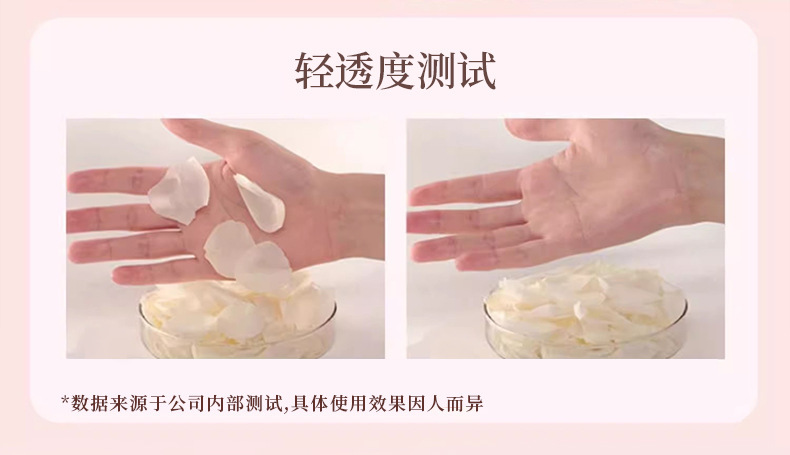 轻透度测试

*数据来源于公司内部测试,具体使用效果因人而异