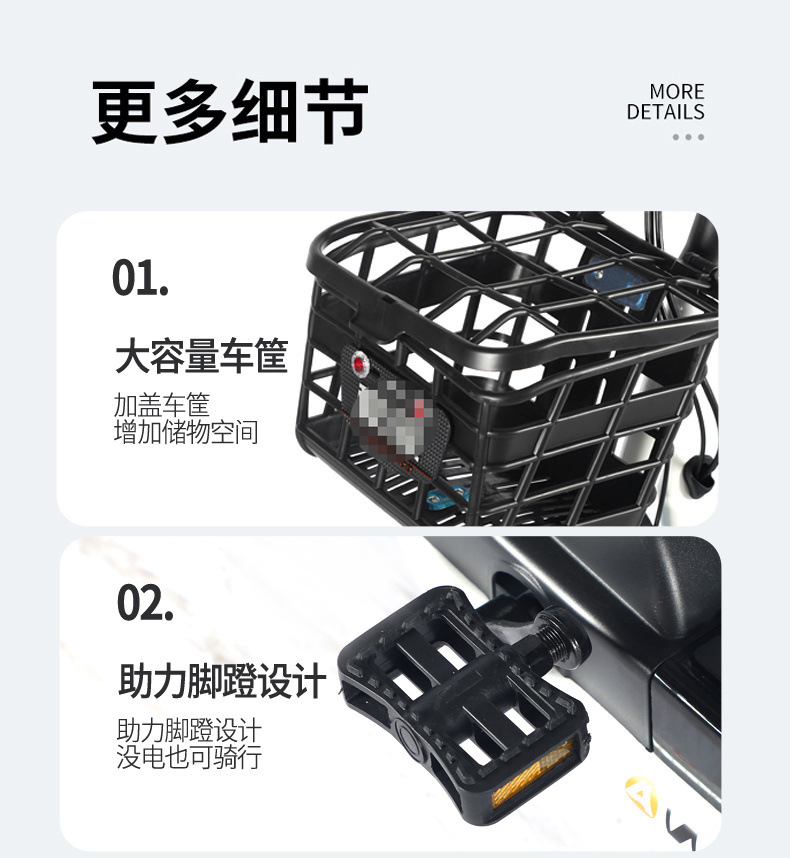 更多细节

MORE
DETAILS

01.

大容量车筐

加盖车筐
增加储物空间

02.

助力脚蹬设计

助力脚蹬设计
没电也可骑行