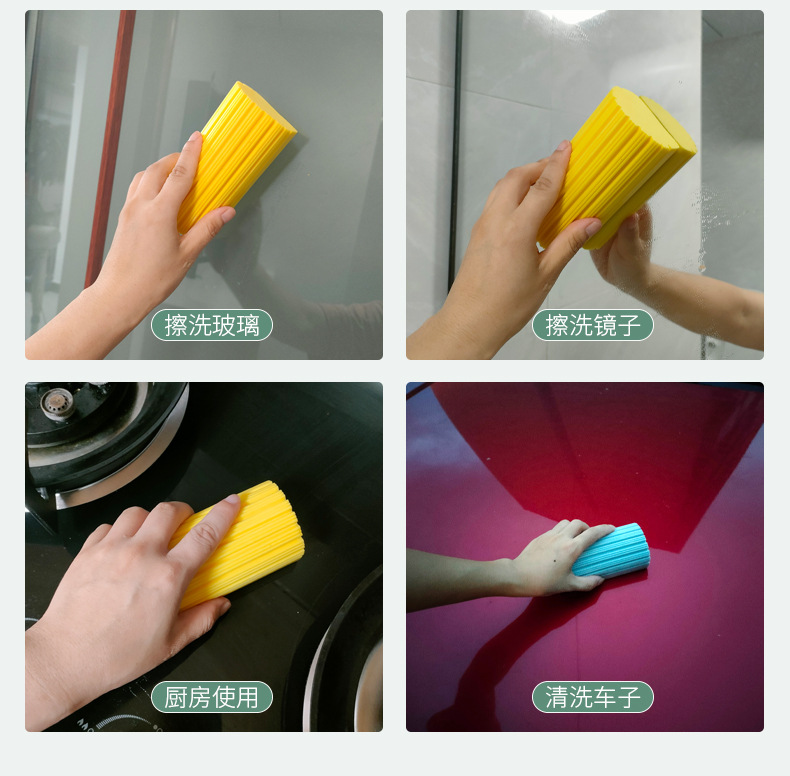 擦洗玻璃

擦洗镜子

厨房使用

清洗车子