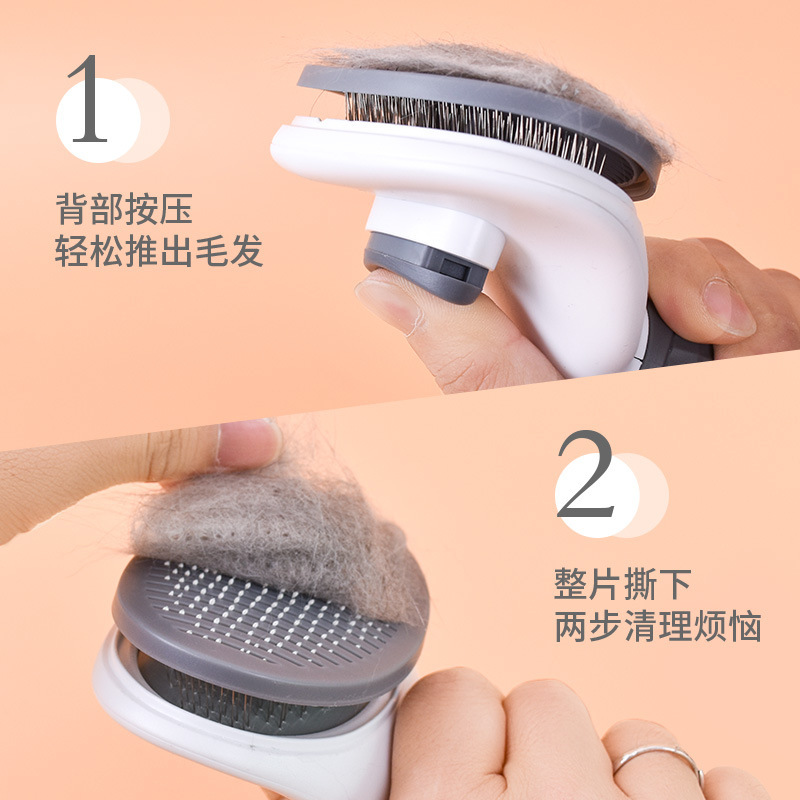 1

背部按压
轻松推出毛发

2

整片撕下
两步清理烦恼