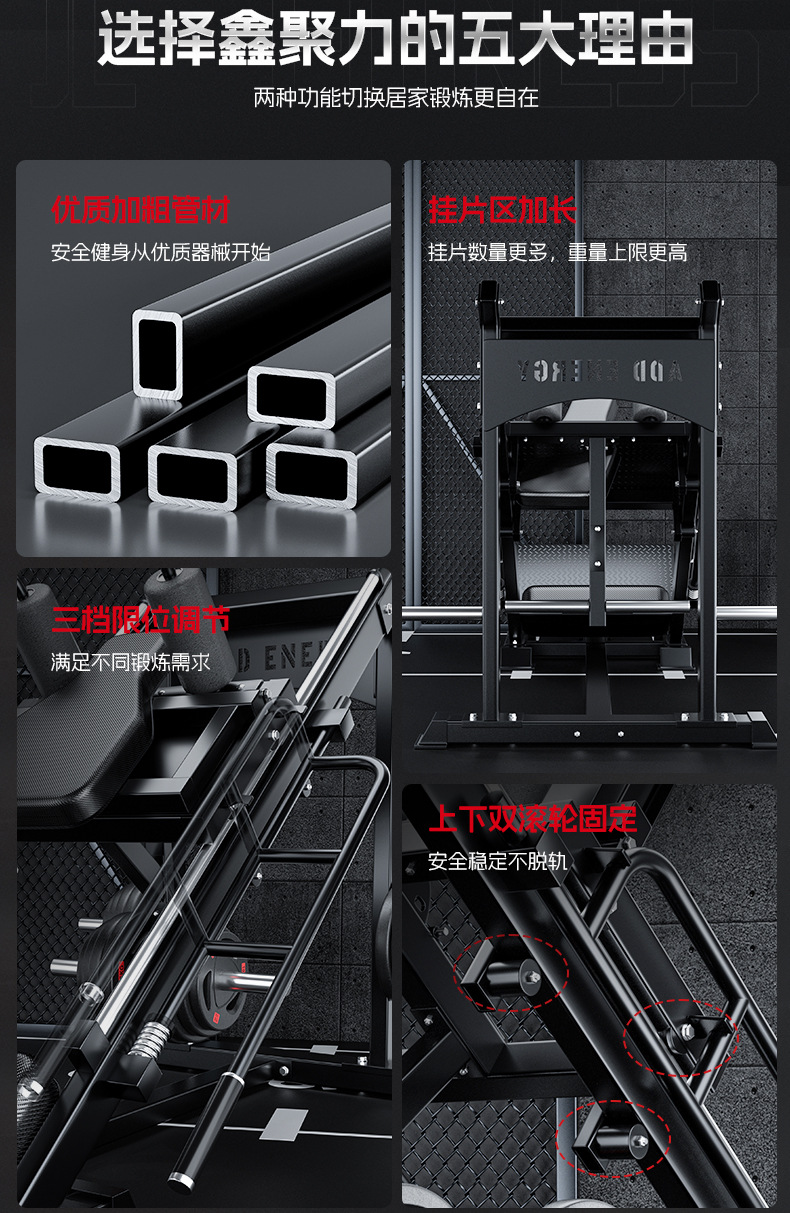 选择鑫聚力的五大理由

两种功能切换居家锻炼更自在

优质加粗管材

安全健身从优质器械开始

挂片区加长

挂片数量更多，重量上限更高

ADD ENERGY

三档限位调节

满足不同锻炼需求

D ENE

上下双滚轮固定

安全稳定不脱轨