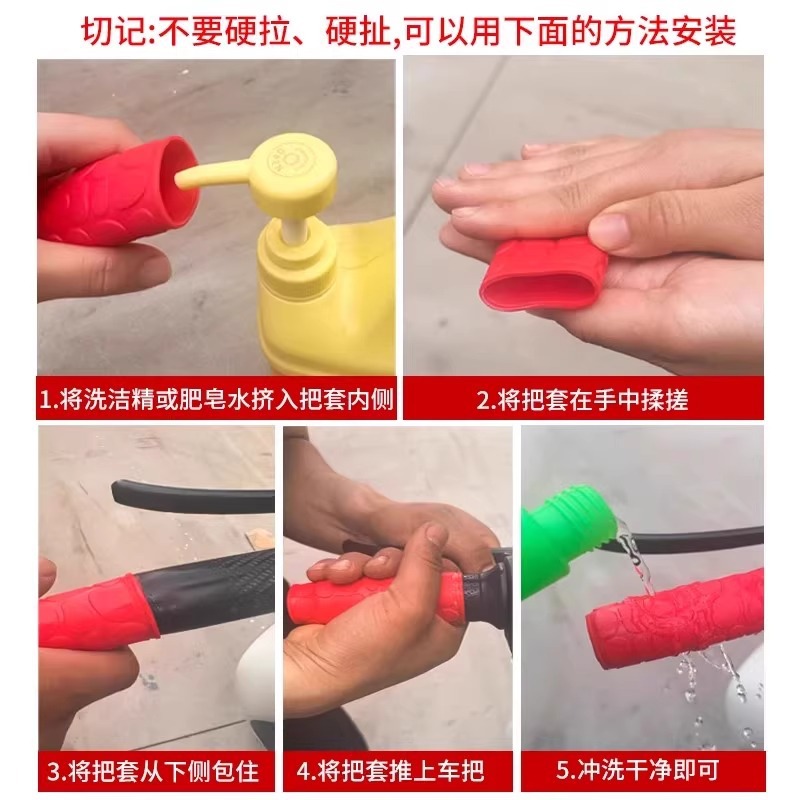 切记:不要硬拉、硬扯,可以用下面的方法安装

1.将洗洁精或肥皂水挤入把套内侧

2.将把套在手中揉搓

3.将把套从下侧包住

4.将把套推上车把

5.冲洗干净即可