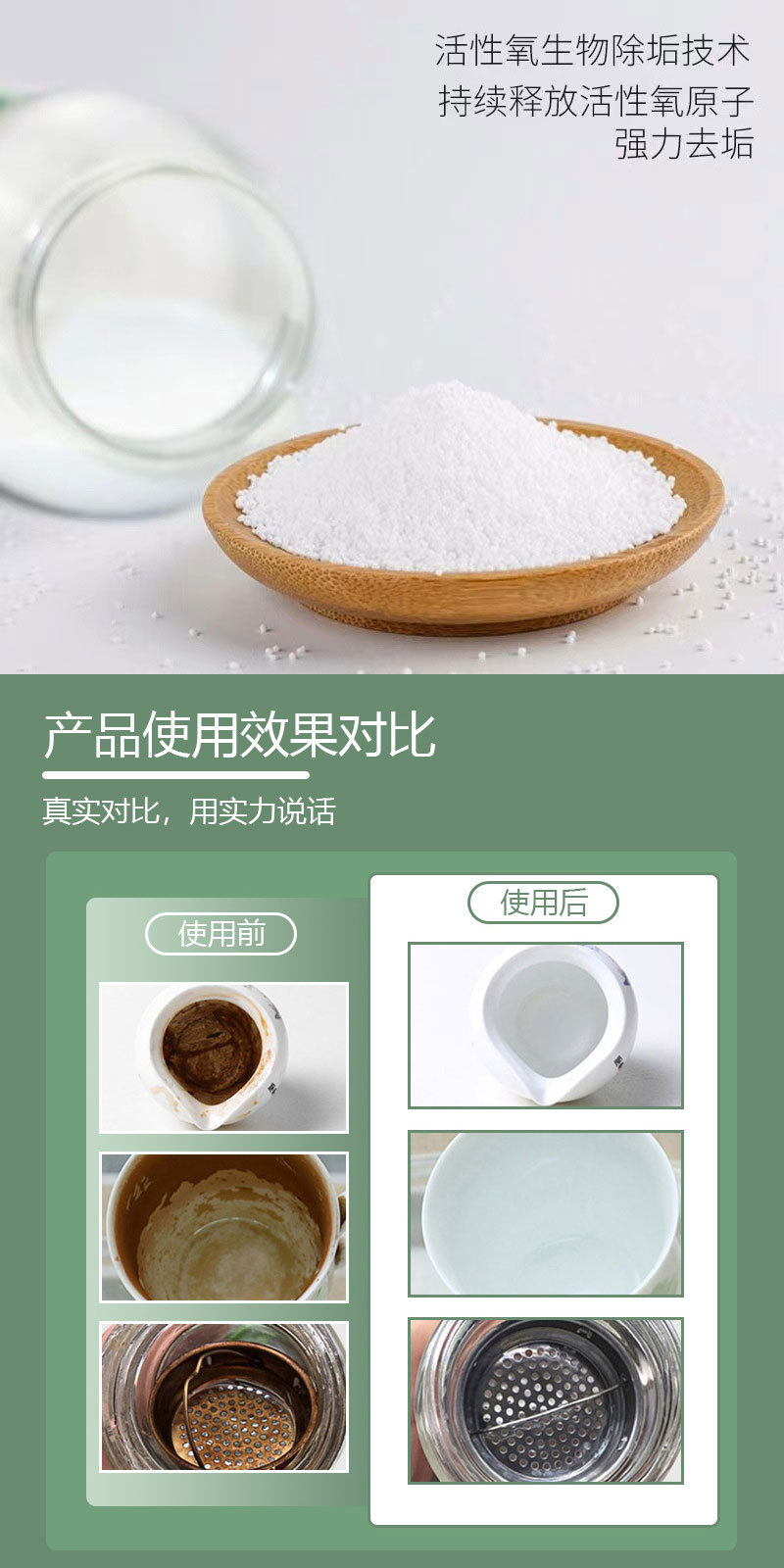 活性氧生物除垢技术
持续释放活性氧原子
强力去垢

产品使用效果对比

真实对比，用实力说话

使用前

使用后