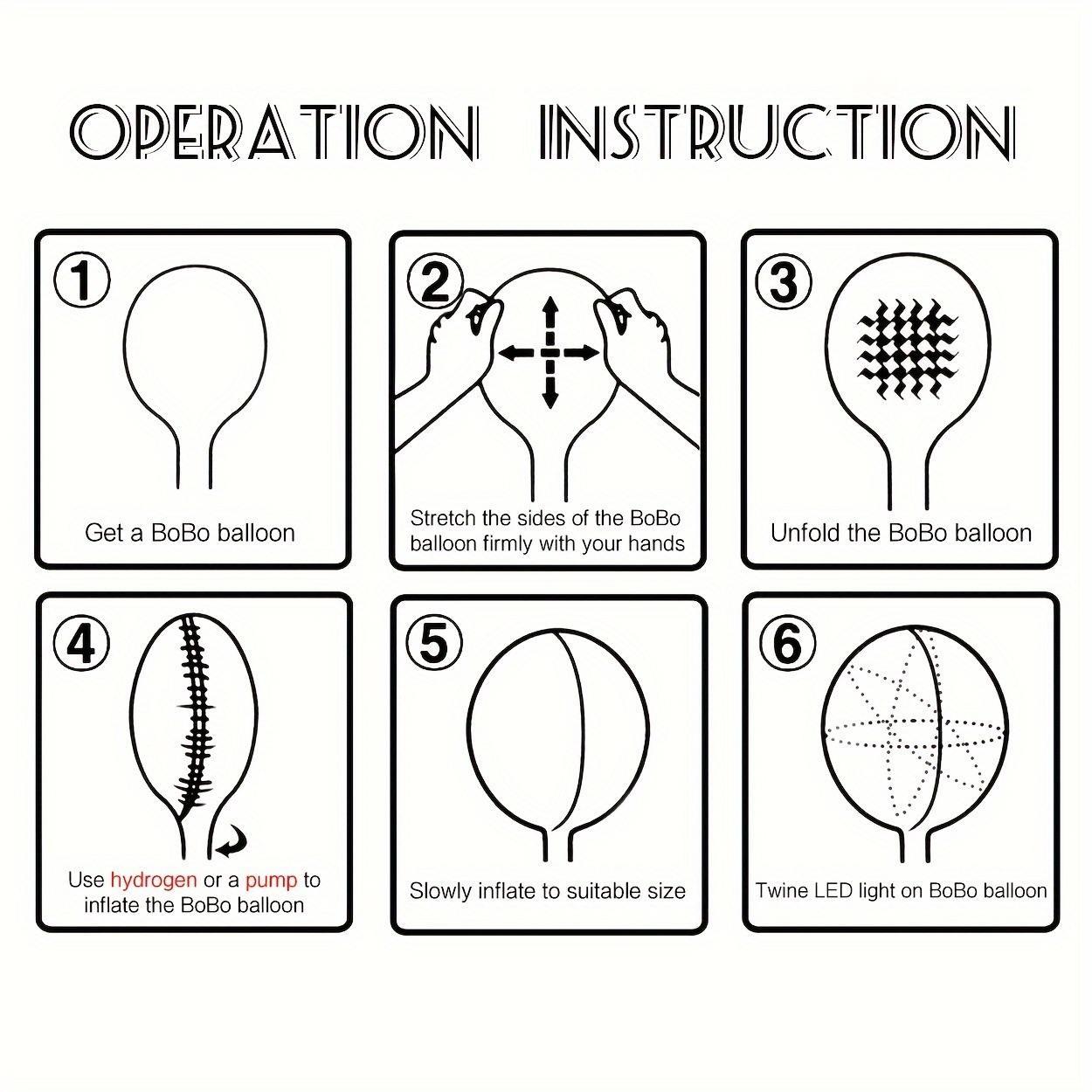 OPERATION INSTRUCTION

1
Get a BoBo balloon

2
Stretch the sides of the BoBo balloon firmly with your hands

3
Unfold the BoBo balloon

4
Use hydrogen or a pump to inflate the BoBo balloon

5
Slowly inflate to suitable size

6
Twine LED light on BoBo balloon