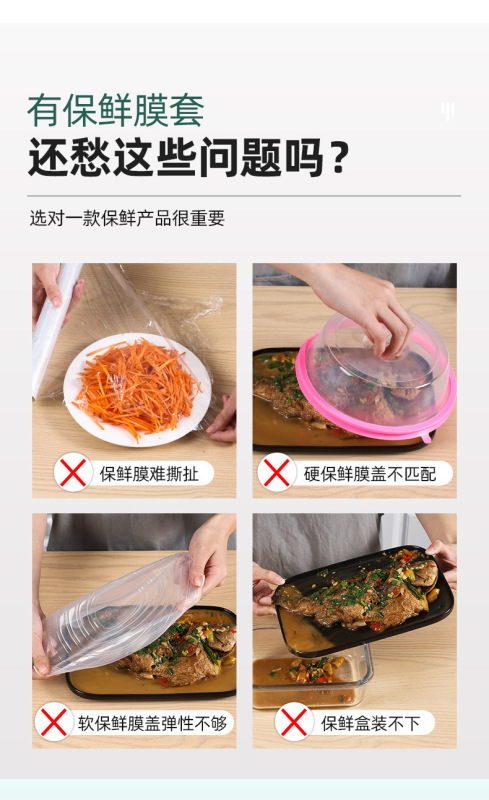 有保鲜膜套
还愁这些问题吗？

选对一款保鲜产品很重要

保鲜膜难撕扯

硬保鲜膜盖不匹配

软保鲜膜盖弹性不够

保鲜盒装不下