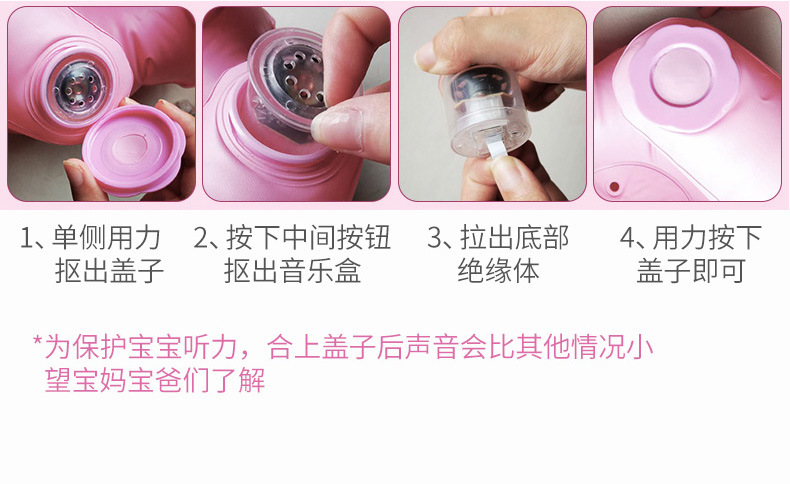 1、单侧用力抠出盖子

2、按下中间按钮抠出音乐盒

3、拉出底部绝缘体

4、用力按下盖子即可

*为保护宝宝听力，合上盖子后声音会比其他情况小望宝妈宝爸们了解