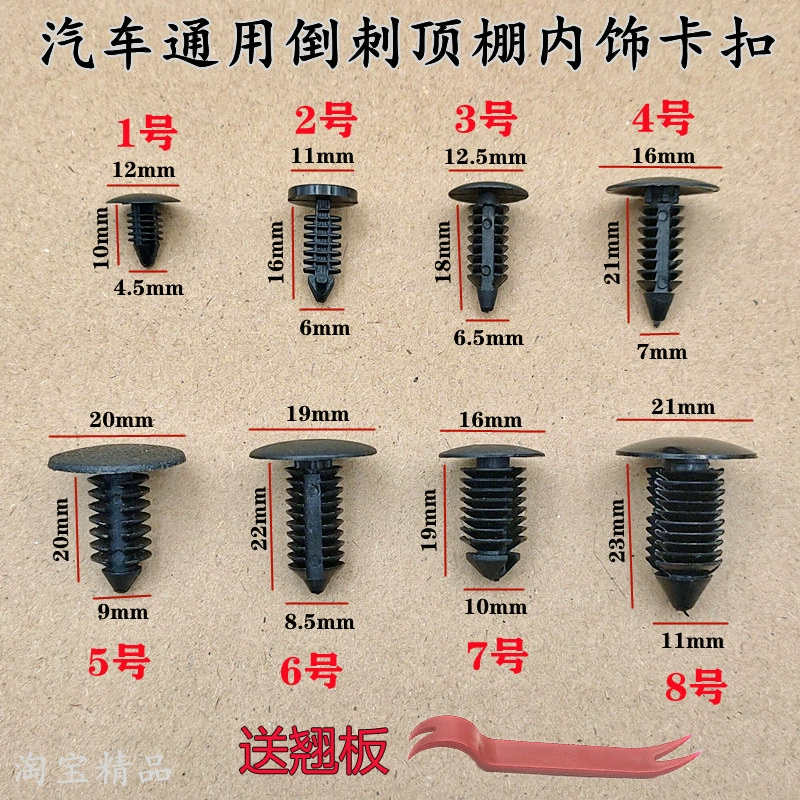 汽车通用倒刺顶棚内饰卡扣

1号
12mm
10mm
4.5mm

2号
11mm
16mm
6mm

3号
12.5mm
18mm
6.5mm

4号
16mm
21mm
7mm

20mm
20mm
9mm
5号

19mm
22mm
8.5mm
6号

16mm
19mm
10mm
7号

21mm
23mm
11mm
8号

送翘板

淘宝精品