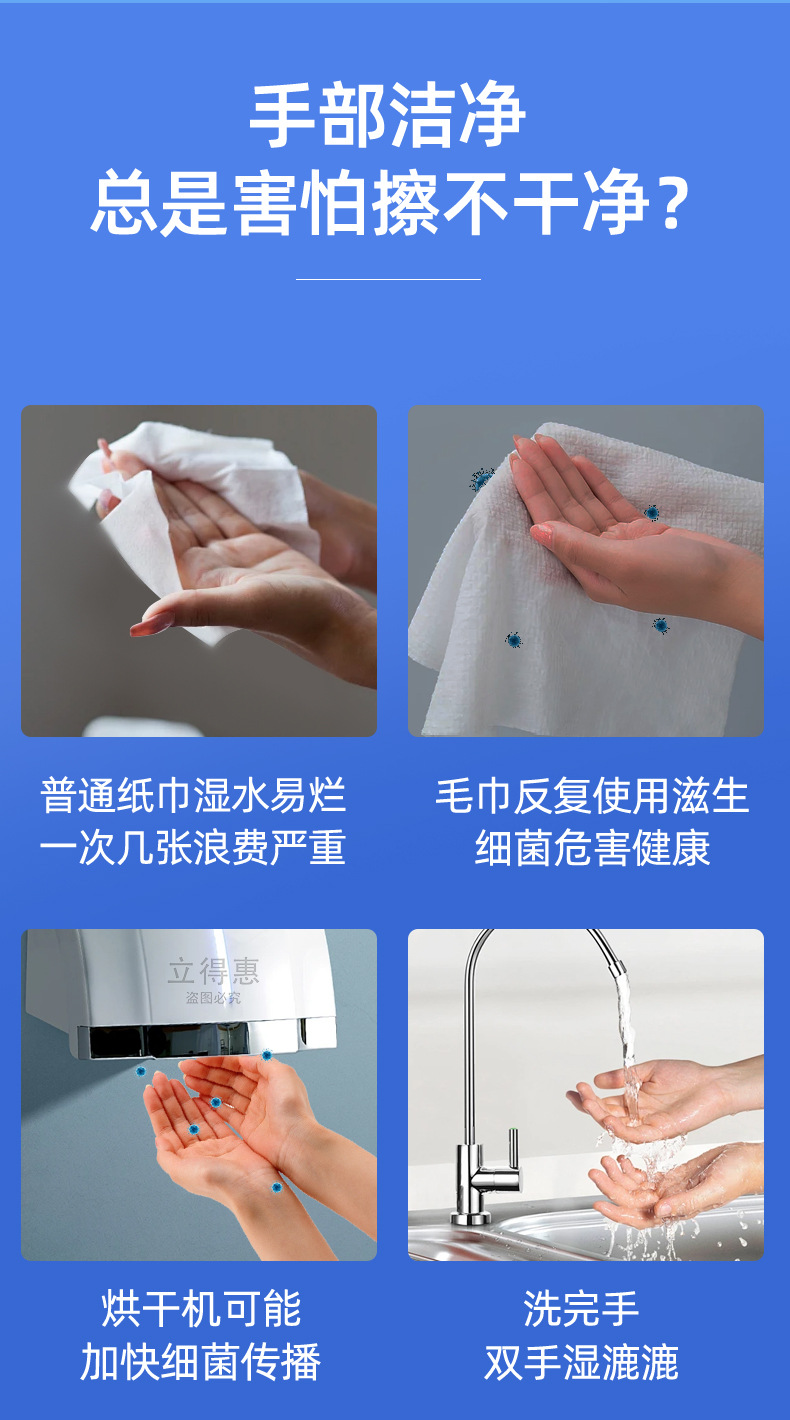 手部洁净
总是害怕擦不干净？

普通纸巾湿水易烂
一次几张浪费严重

毛巾反复使用滋生
细菌危害健康

立得惠
盗图必究

烘干机可能
加快细菌传播

洗完手
双手湿漉漉