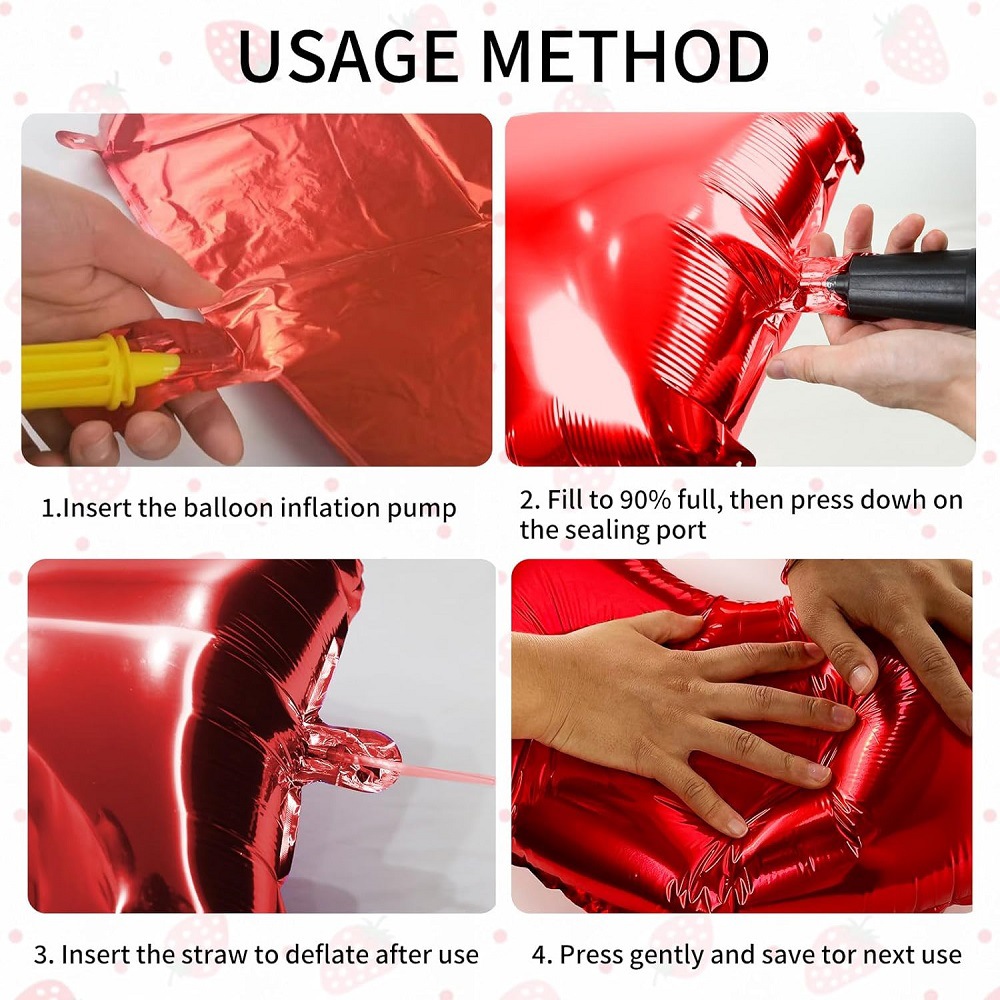 USAGE METHOD

1.Insert the balloon inflation pump

2. Fill to 90% full, then press dowh on the sealing port

3. Insert the straw to deflate after use

4. Press gently and save tor next use