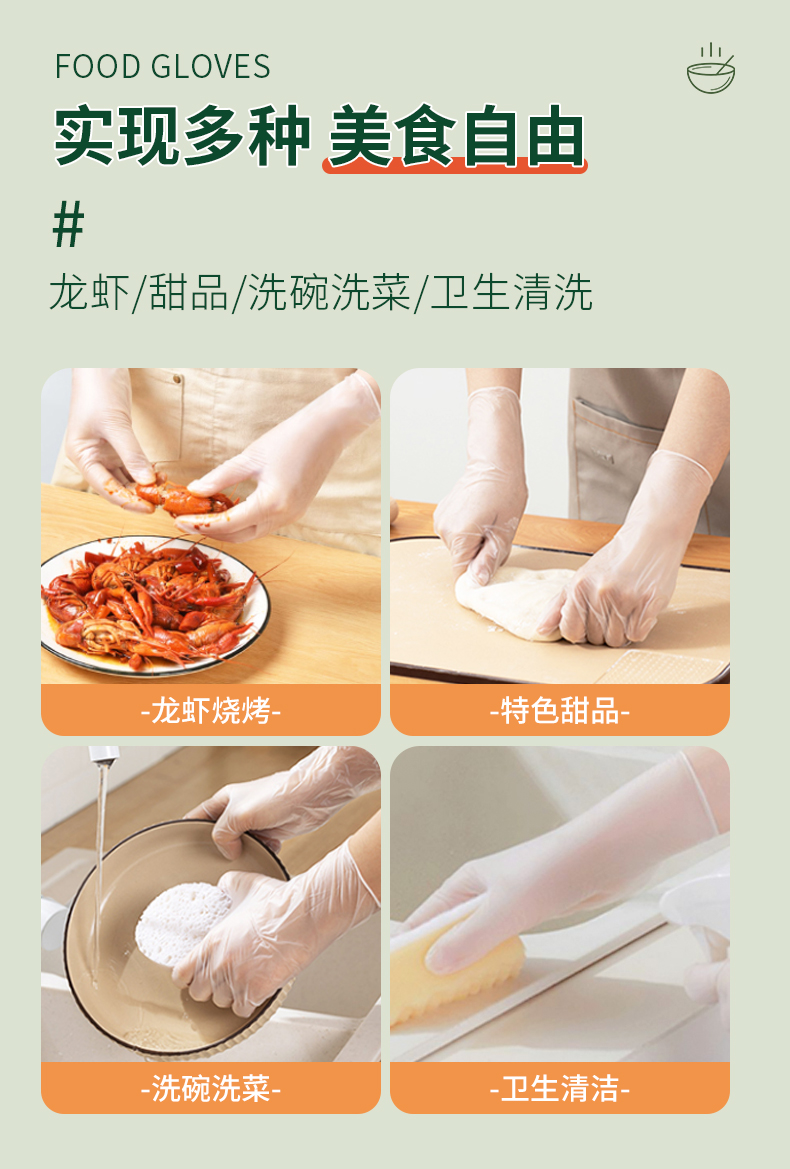 FOOD GLOVES
实现多种 美食自由
#
龙虾/甜品/洗碗洗菜/卫生清洗

-龙虾烧烤-

-特色甜品-

-洗碗洗菜-

-卫生清洁-