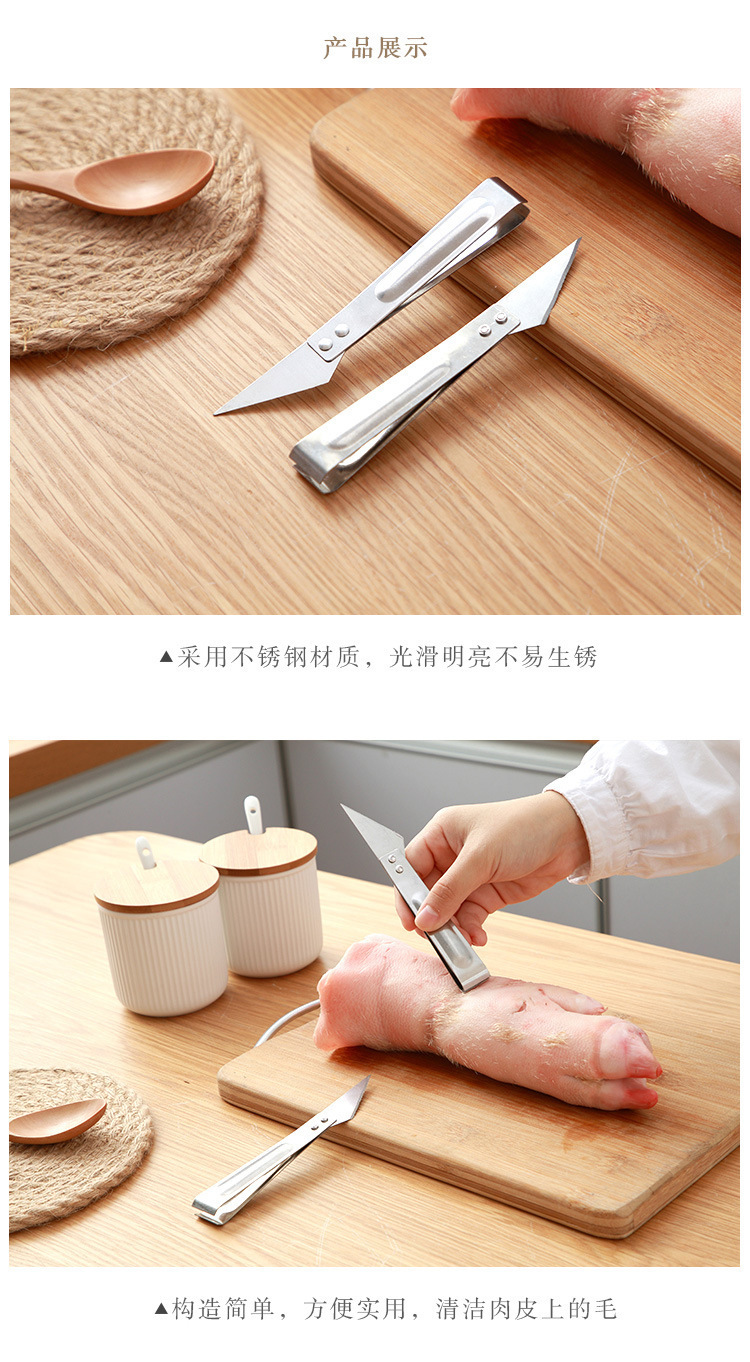 产品展示

▲采用不锈钢材质，光滑明亮不易生锈

▲构造简单，方便实用，清洁肉皮上的毛