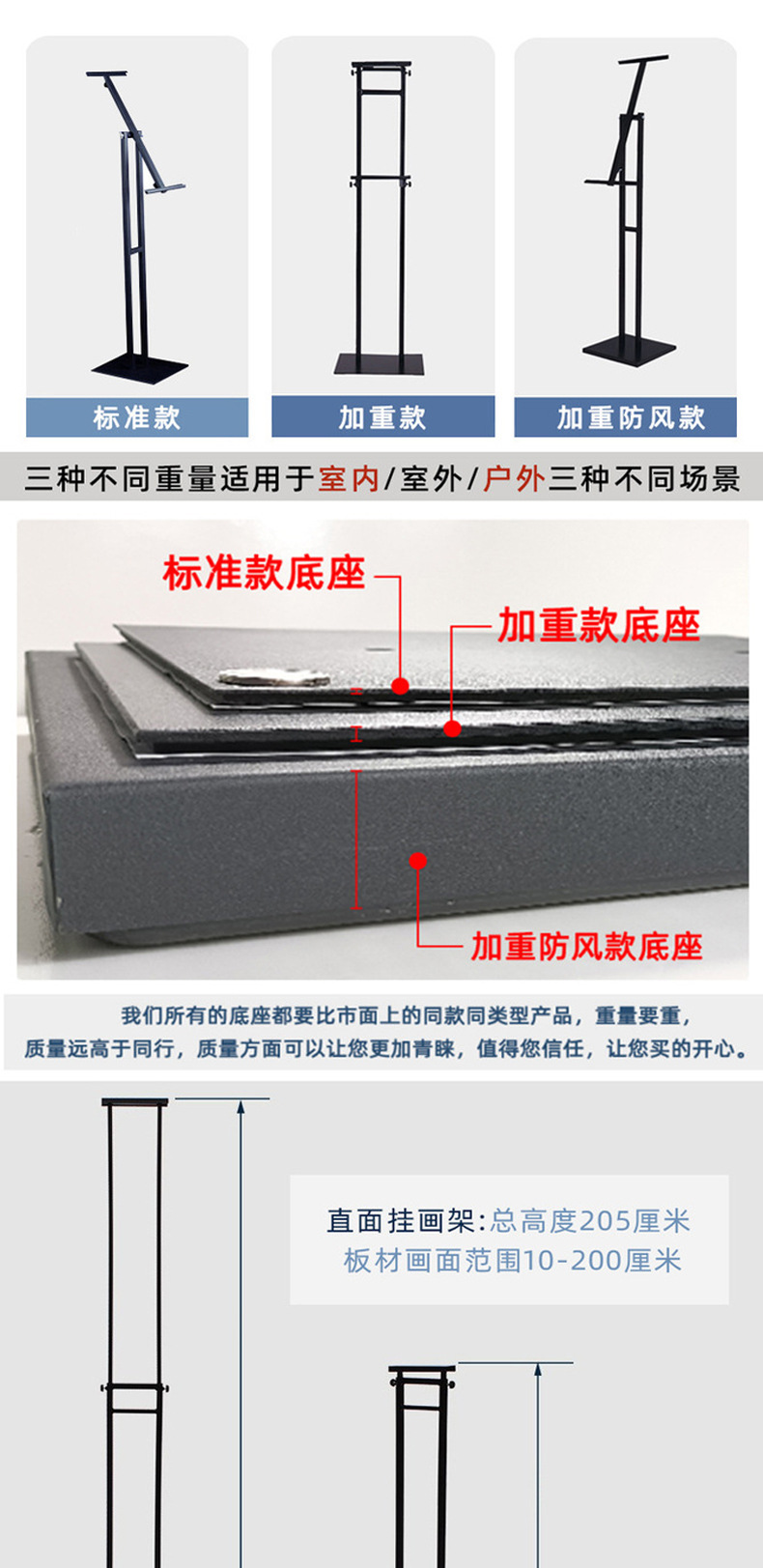 标准款

加重款

加重防风款

三种不同重量适用于室内/室外/户外三种不同场景

标准款底座

加重款底座

加重防风款底座

我们所有的底座都要比市面上的同款同类型产品，重量要重，质量远高于同行，质量方面可以让您更加青睐，值得您信任，让您买的开心。

直面挂画架:总高度205厘米
板材画面范围10-200厘米