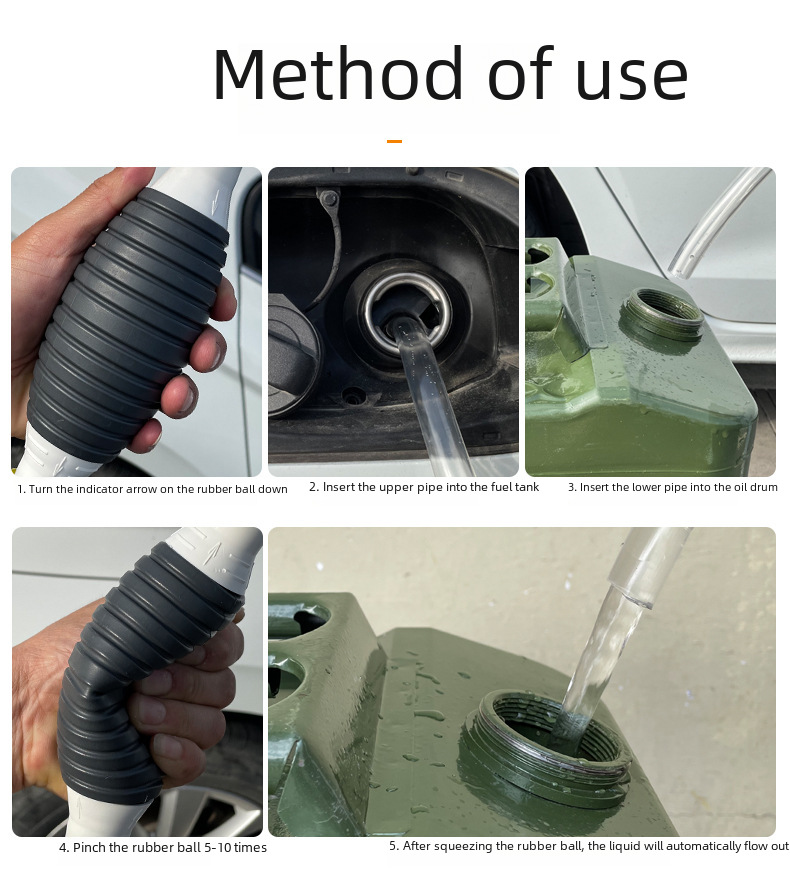 Method of use

1. Turn the indicator arrow on the rubber ball down

2. Insert the upper pipe into the fuel tank

3. Insert the lower pipe into the oil drum

4. Pinch the rubber ball 5-10 times

5. After squeezing the rubber ball, the liquid will automatically flow out