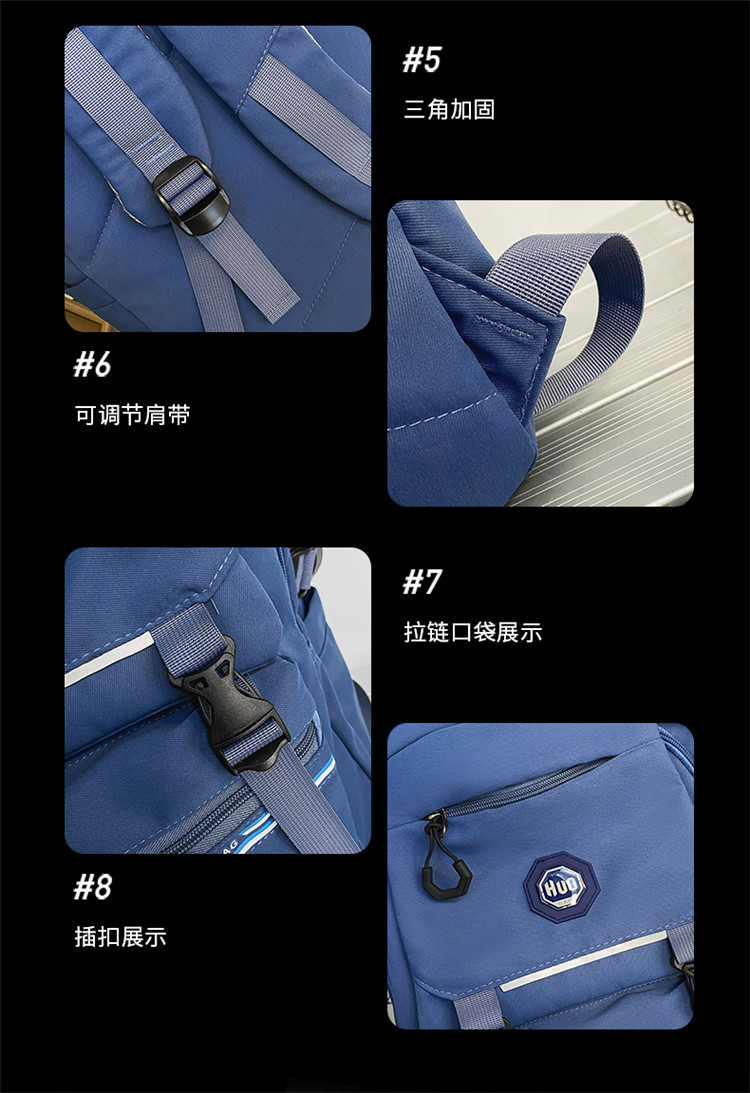 #5

三角加固

#6

可调节肩带

#7

拉链口袋展示

#8

插扣展示

HUO