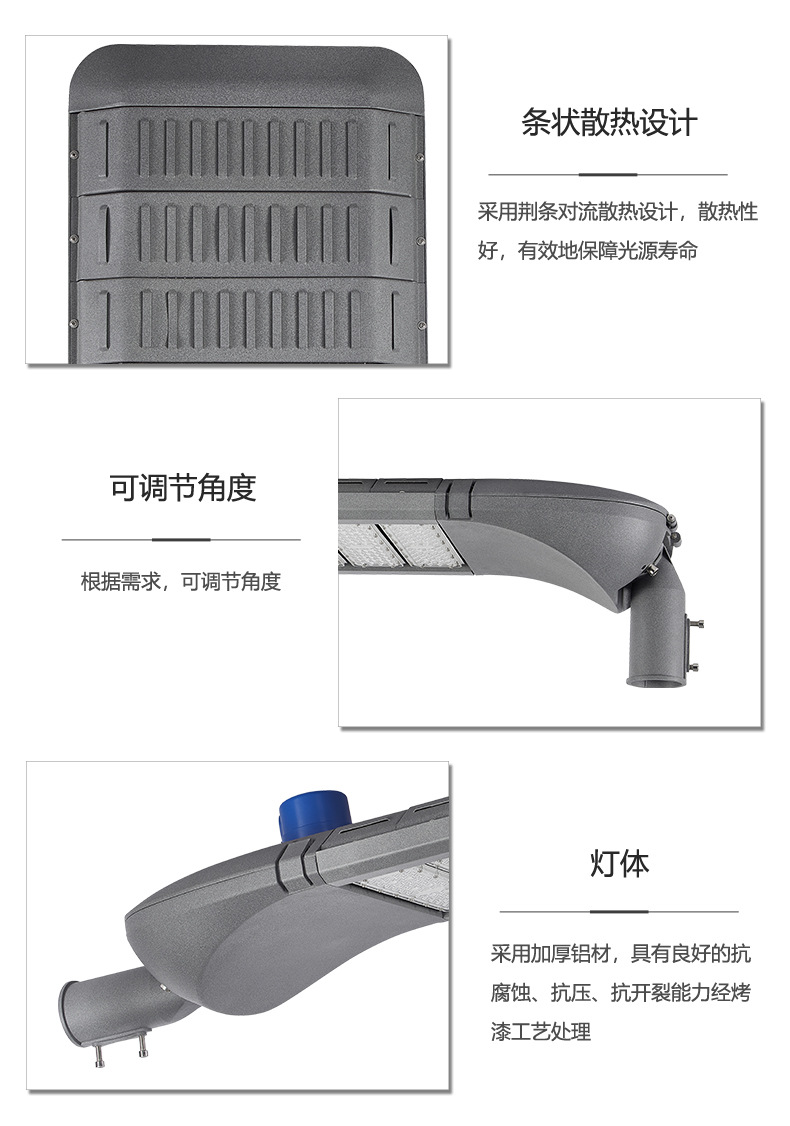 条状散热设计

采用荆条对流散热设计，散热性好，有效地保障光源寿命

可调节角度

根据需求，可调节角度

灯体

采用加厚铝材，具有良好的抗腐蚀、抗压、抗开裂能力经烤漆工艺处理