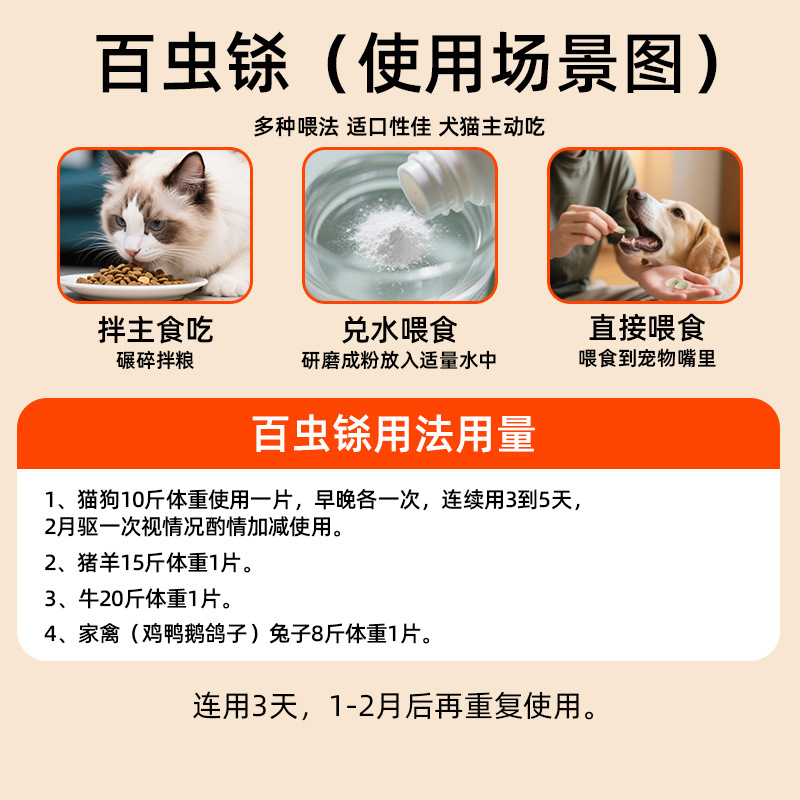 百虫锑（使用场景图）

多种喂法 适口性佳 犬猫主动吃

拌主食吃
碾碎拌粮

兑水喂食
研磨成粉放入适量水中

直接喂食
喂食到宠物嘴里

百虫锑用法用量

1、猫狗10斤体重使用一片，早晚各一次，连续用3到5天，2月驱一次视情况酌情加减使用。

2、猪羊15斤体重1片。

3、牛20斤体重1片。

4、家禽（鸡鸭鹅鸽子）兔子8斤体重1片。

连用3天，1-2月后再重复使用。