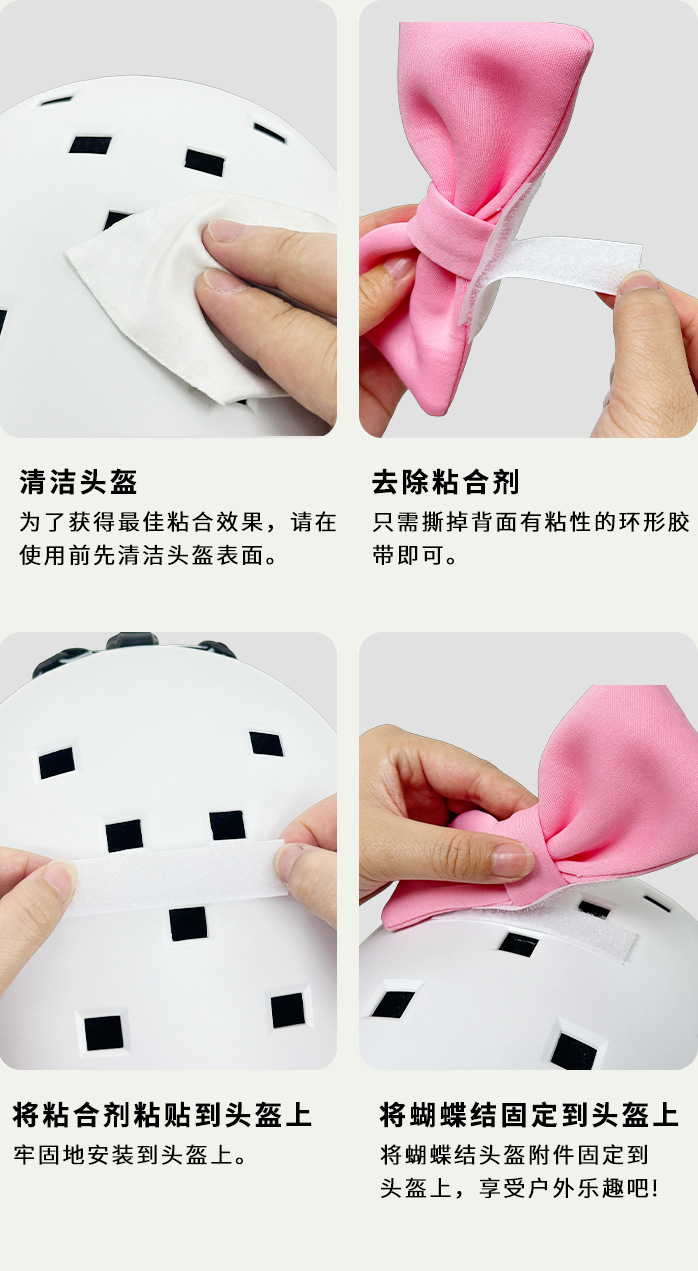 清洁头盔
为了获得最佳粘合效果，请在使用前先清洁头盔表面。

去除粘合剂
只需撕掉背面有粘性的环形胶带即可。

将粘合剂粘贴到头盔上
牢固地安装到头盔上。

将蝴蝶结固定到头盔上
将蝴蝶结头盔附件固定到头盔上，享受户外乐趣吧!