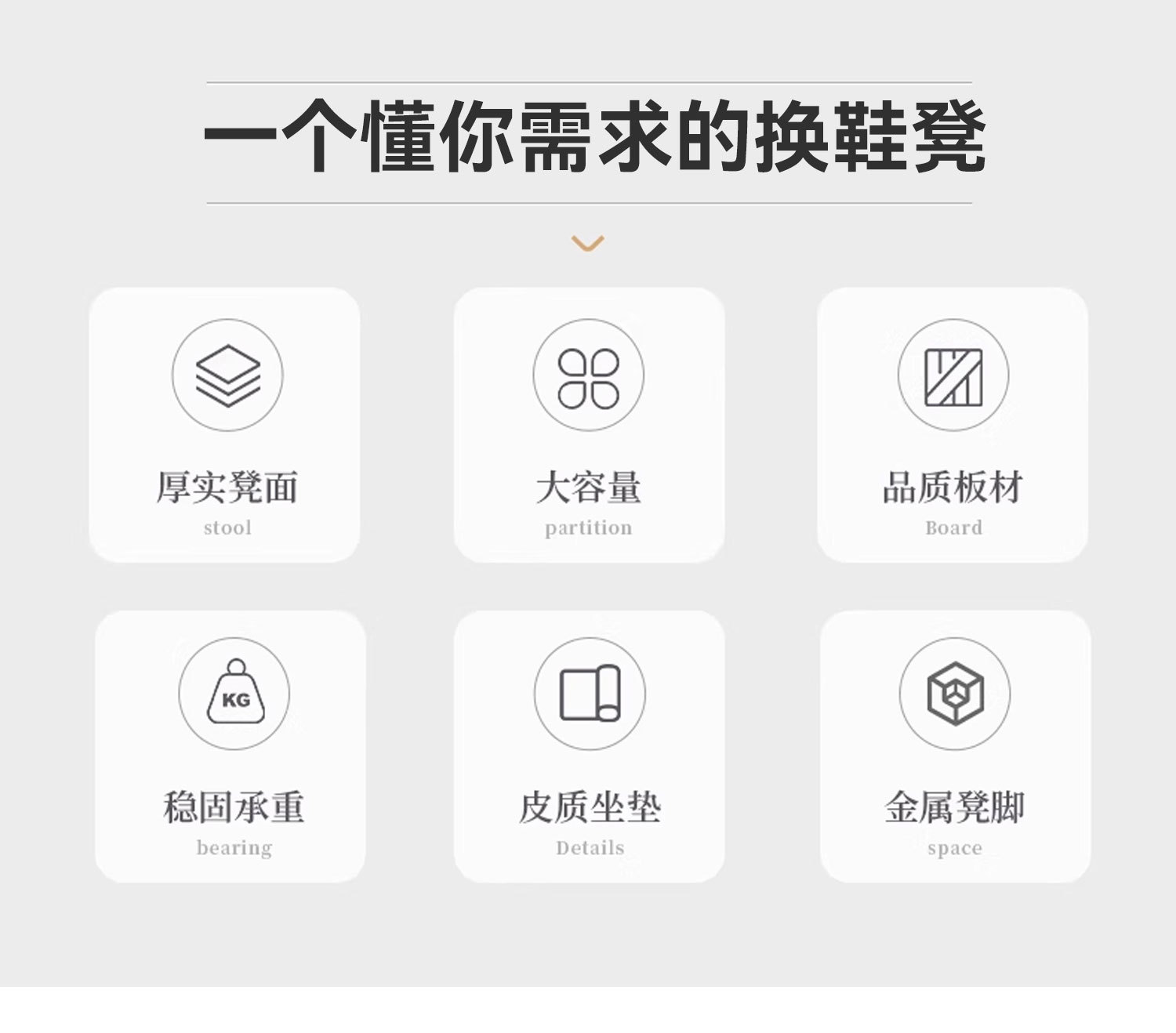 一个懂你需求的换鞋凳

厚实凳面
stool

大容量
partition

品质板材
Board

KG
稳固承重
bearing

皮质坐垫
Details

金属凳脚
space