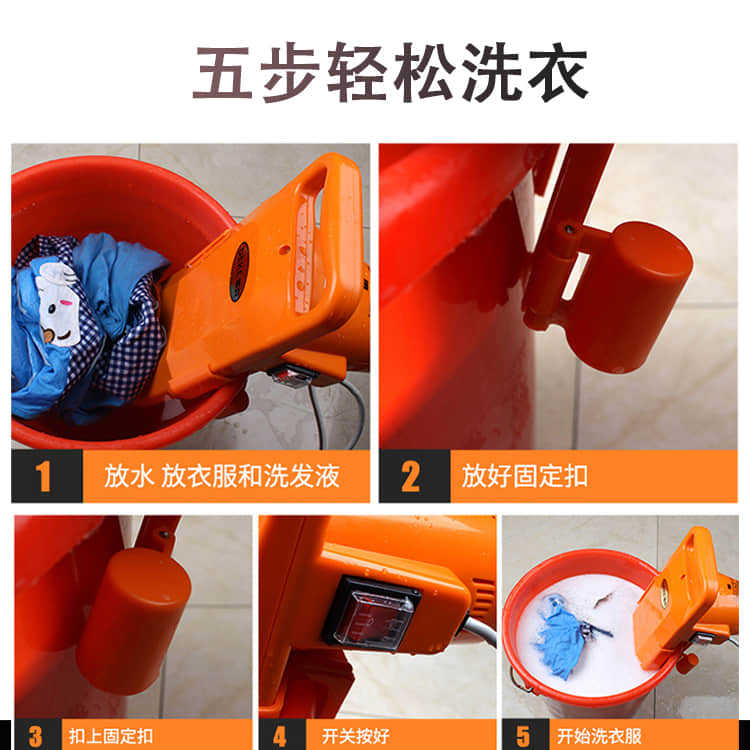 五步轻松洗衣

1 放水 放衣服和洗发液

2 放好固定扣

3 扣上固定扣

4 开关按好

5 开始洗衣服