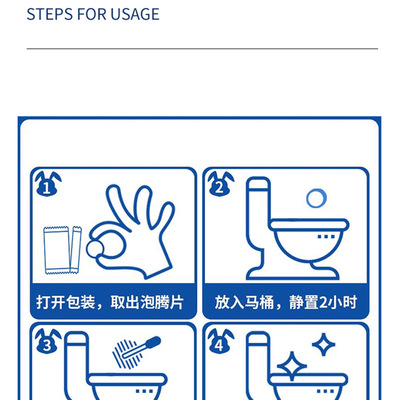 STEPS FOR USAGE

1

打开包装，取出泡腾片

2

放入马桶，静置2小时

3

4