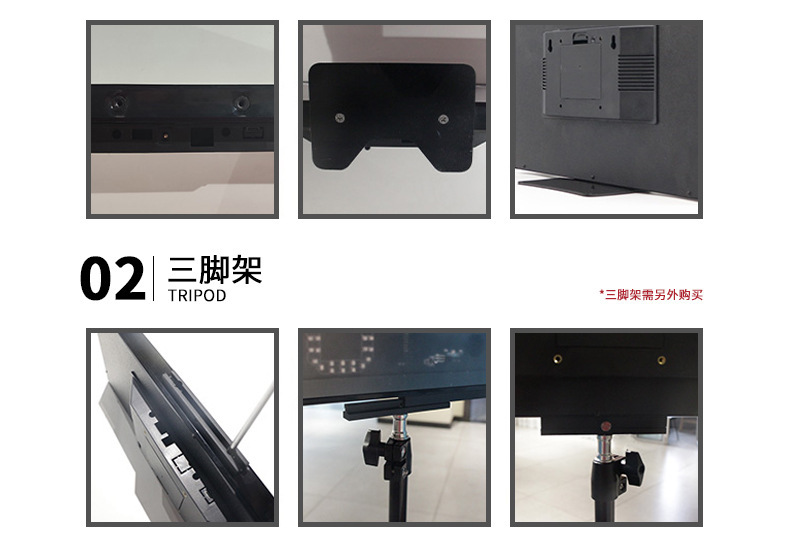 02 三脚架
TRIPOD

*三脚架需另外购买