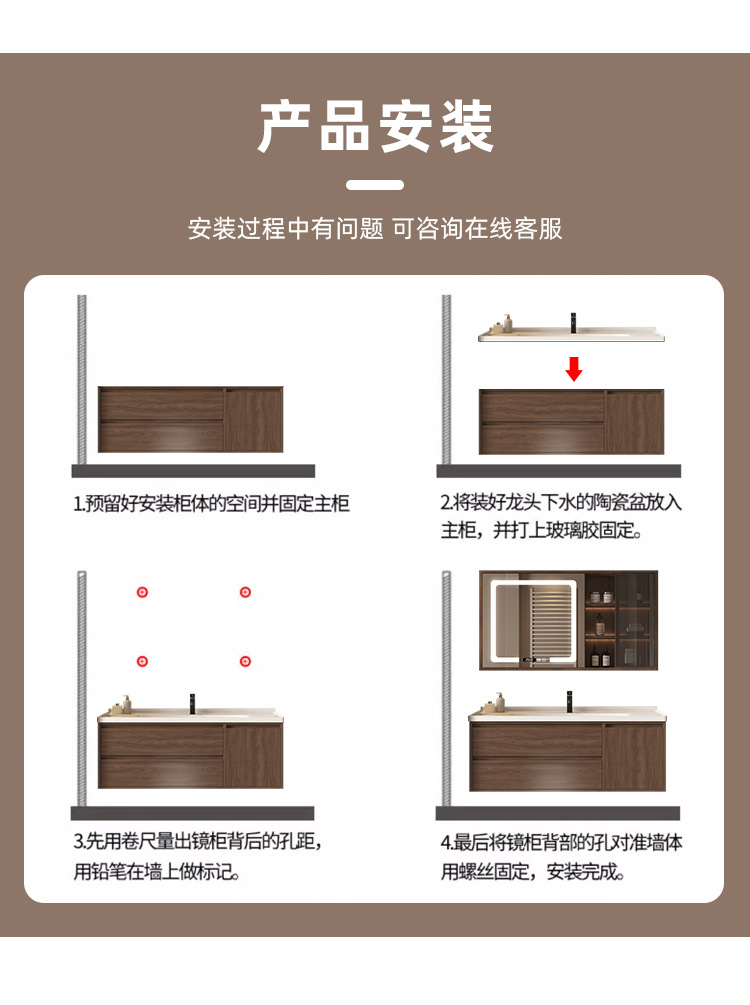 产品安装

安装过程中有问题 可咨询在线客服

1.预留好安装柜体的空间并固定主柜

2.将装好龙头下水的陶瓷盆放入主柜，并打上玻璃胶固定。

3.先用卷尺量出镜柜背后的孔距，用铅笔在墙上做标记。

4.最后将镜柜背部的孔对准墙体用螺丝固定，安装完成。