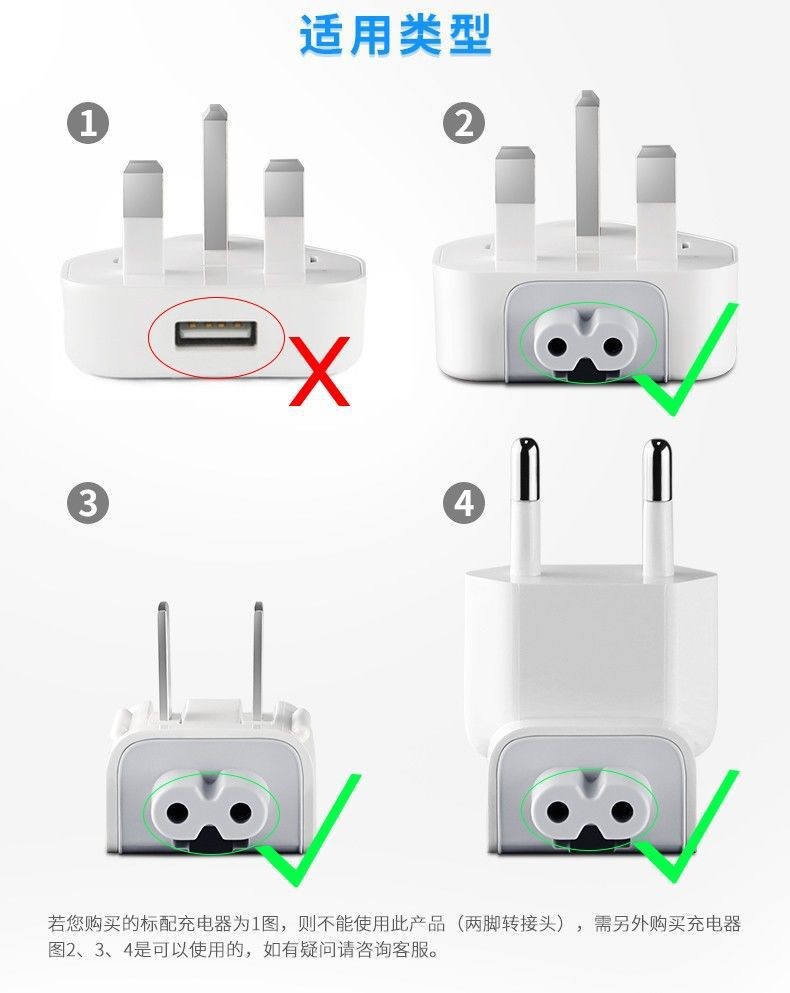 适用类型

1

2

3

4

若您购买的标配充电器为1图，则不能使用此产品（两脚转接头），需另外购买充电器
图2、3、4是可以使用的，如有疑问请咨询客服。