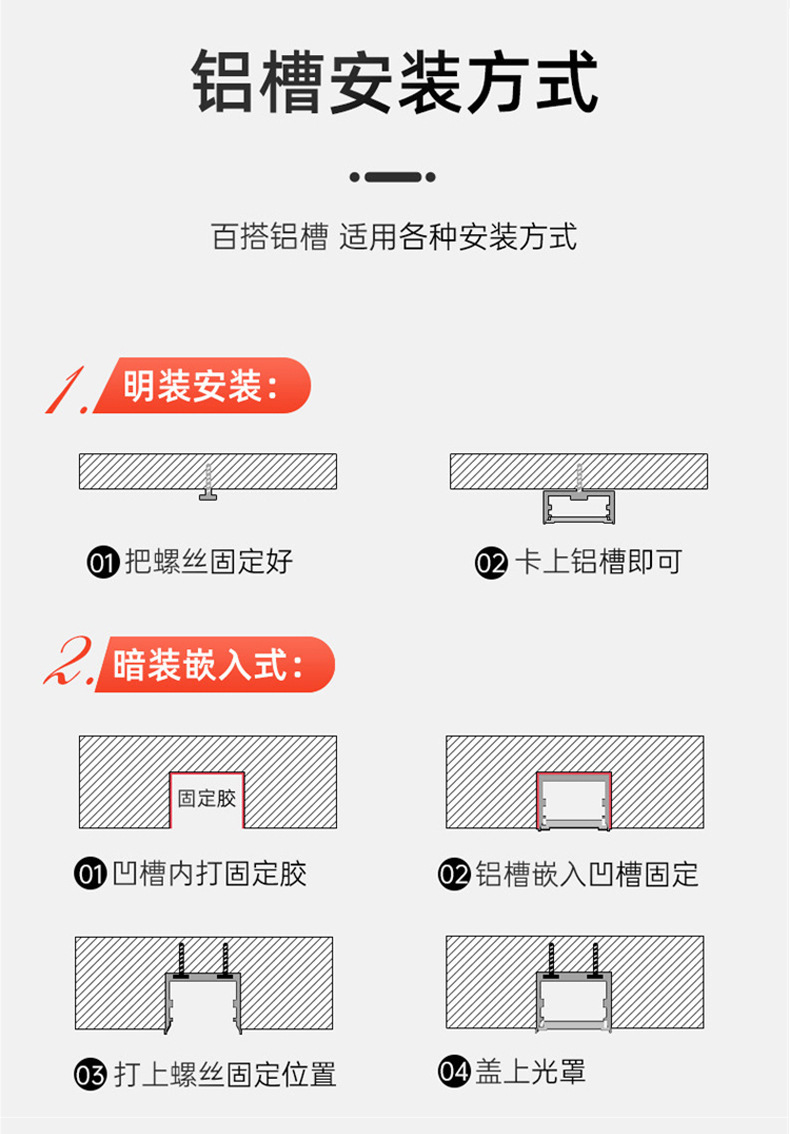 铝槽安装方式

百搭铝槽 适用各种安装方式

1. 明装安装：

01 把螺丝固定好

02 卡上铝槽即可

2. 暗装嵌入式：

固定胶

01 凹槽内打固定胶

02 铝槽嵌入凹槽固定

03 打上螺丝固定位置

04 盖上光罩