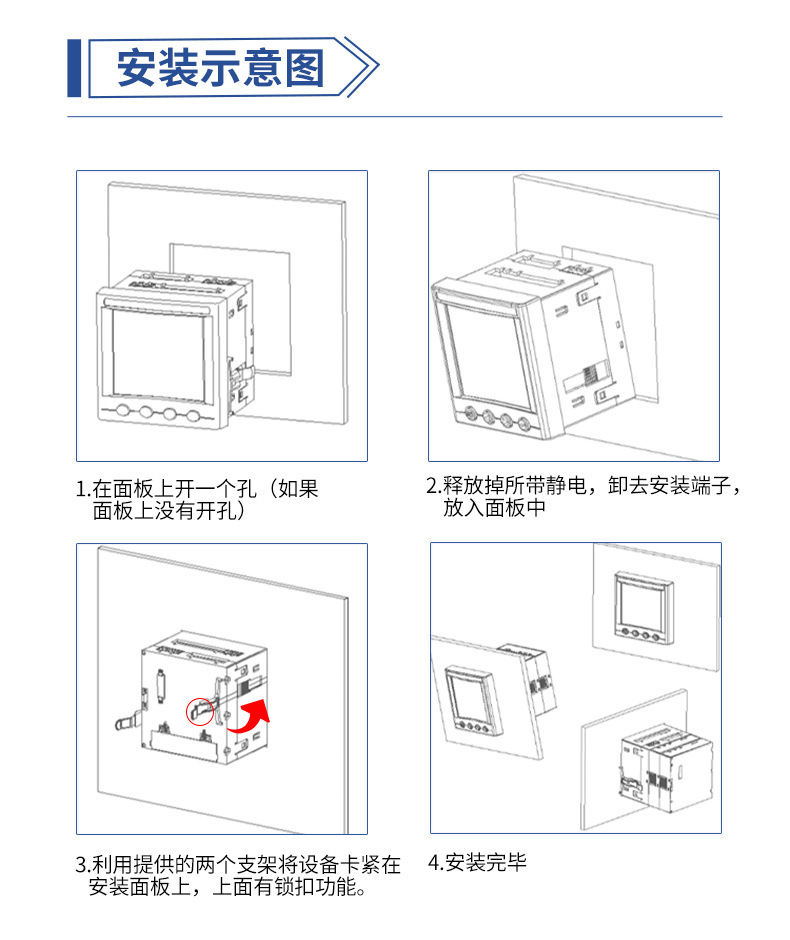 安装示意图

1.在面板上开一个孔（如果面板上没有开孔）

2.释放掉所带静电，卸去安装端子，放入面板中

3.利用提供的两个支架将设备卡紧在安装面板上，上面有锁扣功能。

4.安装完毕