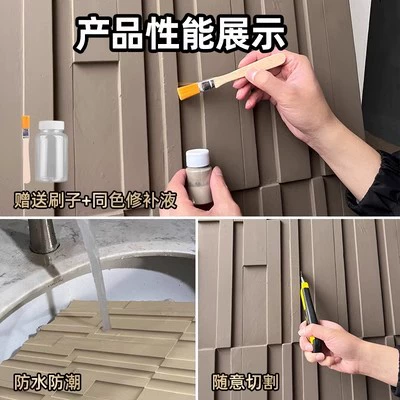 产品性能展示

赠送刷子+同色修补液

防水防潮

随意切割