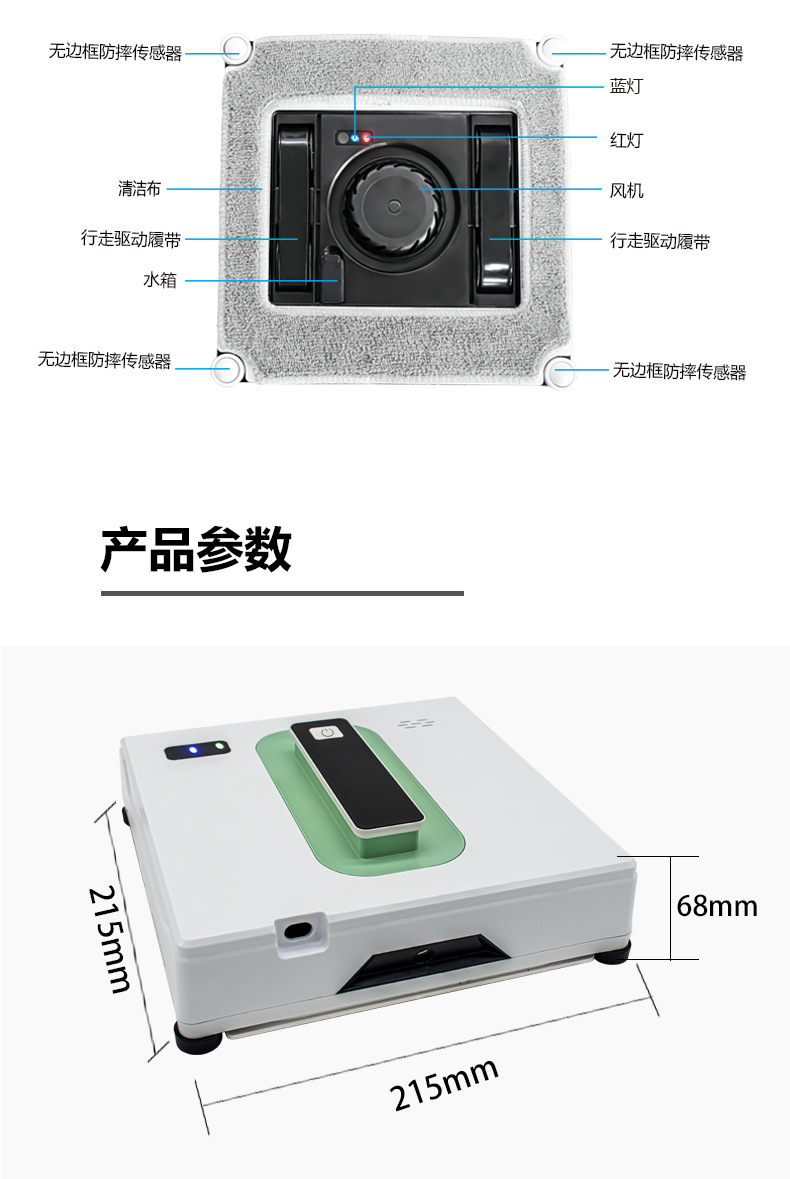 无边框防摔传感器

无边框防摔传感器

蓝灯

红灯

清洁布

风机

行走驱动履带

行走驱动履带

水箱

无边框防摔传感器

无边框防摔传感器

产品参数

215mm

68mm

215mm