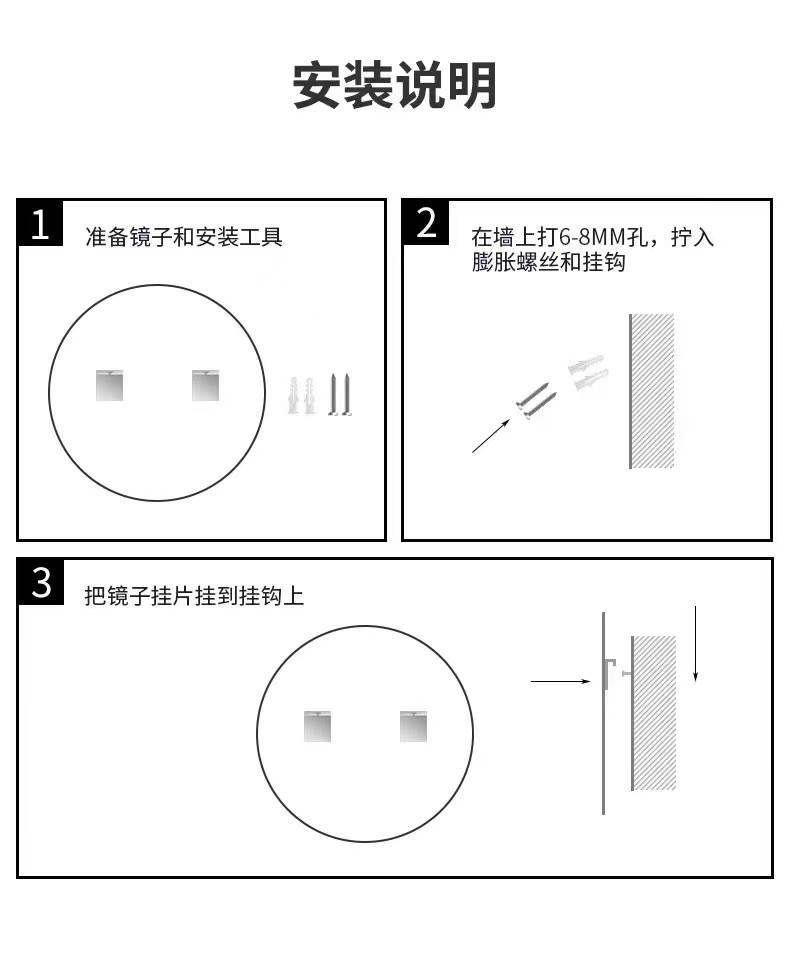 安装说明

1 准备镜子和安装工具

2 在墙上打6-8MM孔，拧入膨胀螺丝和挂钩

3 把镜子挂片挂到挂钩上