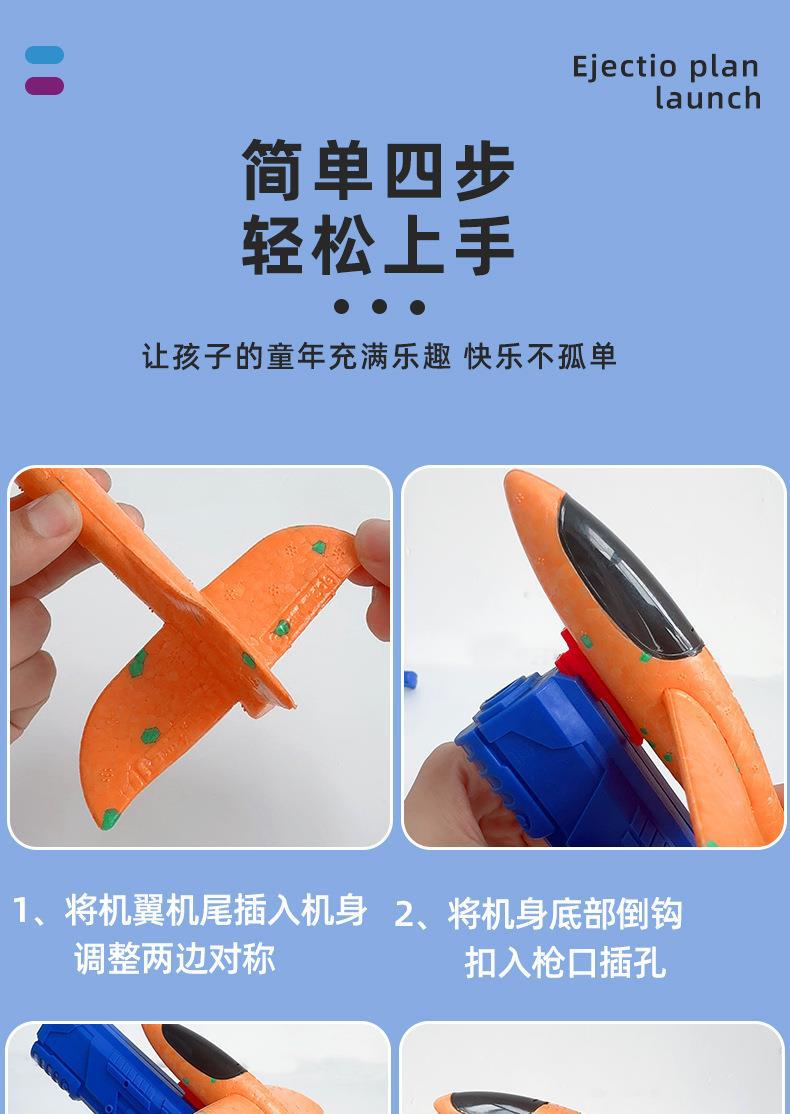 Ejectio plan launch

简单四步
轻松上手

让孩子的童年充满乐趣 快乐不孤单

1、将机翼机尾插入机身
调整两边对称

2、将机身底部倒钩
扣入枪口插孔