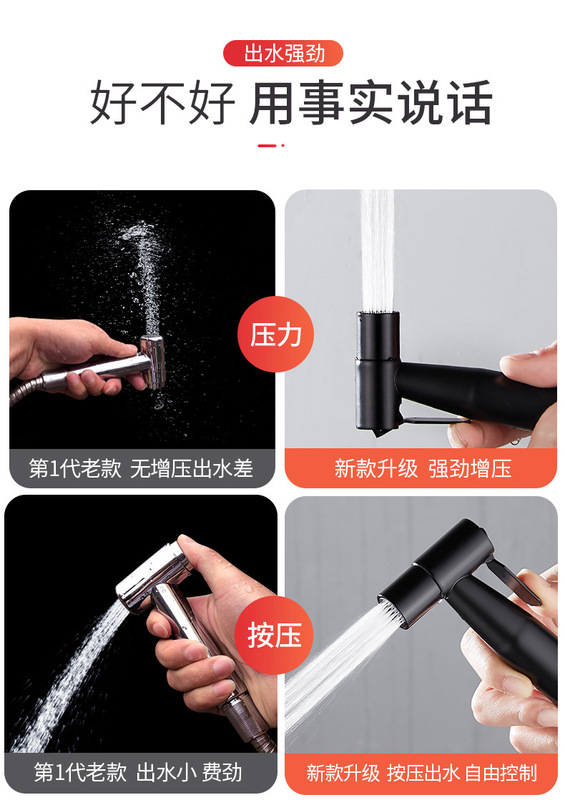 出水强劲

好不好 用事实说话

压力

第1代老款 无增压出水差

新款升级 强劲增压

按压

第1代老款 出水小 费劲

新款升级 按压出水 自由控制