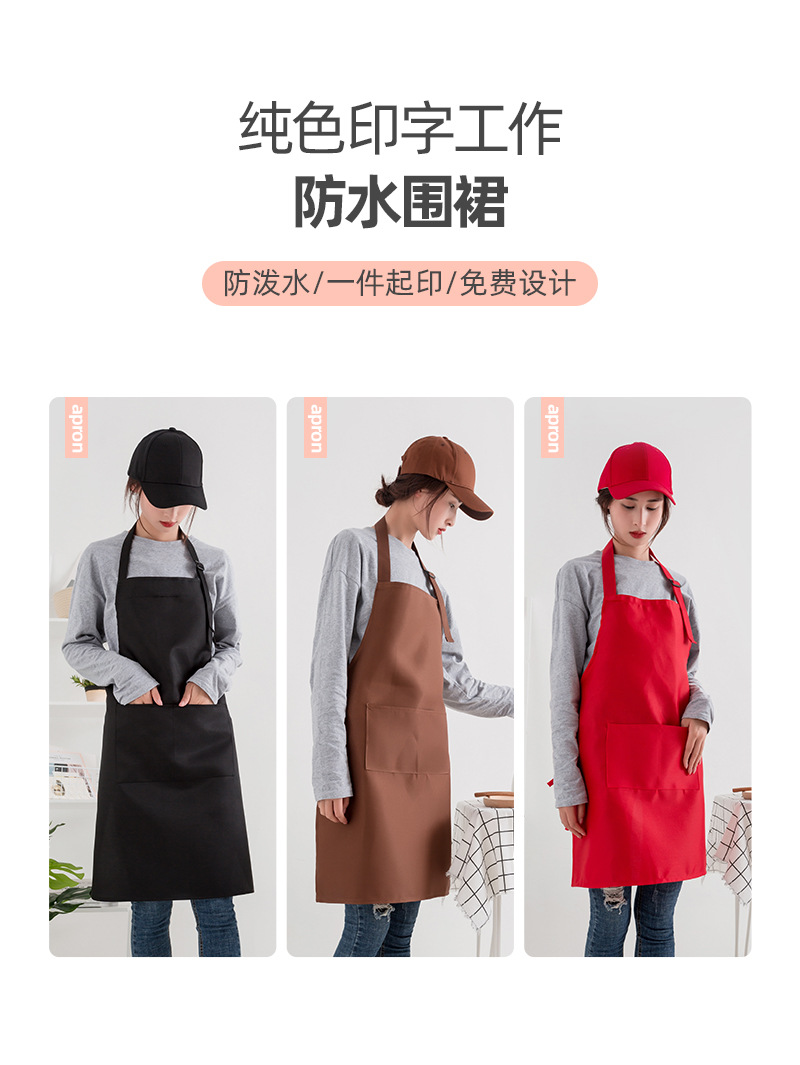 纯色印字工作
防水围裙

防泼水/一件起印/免费设计

apron

apron

apron