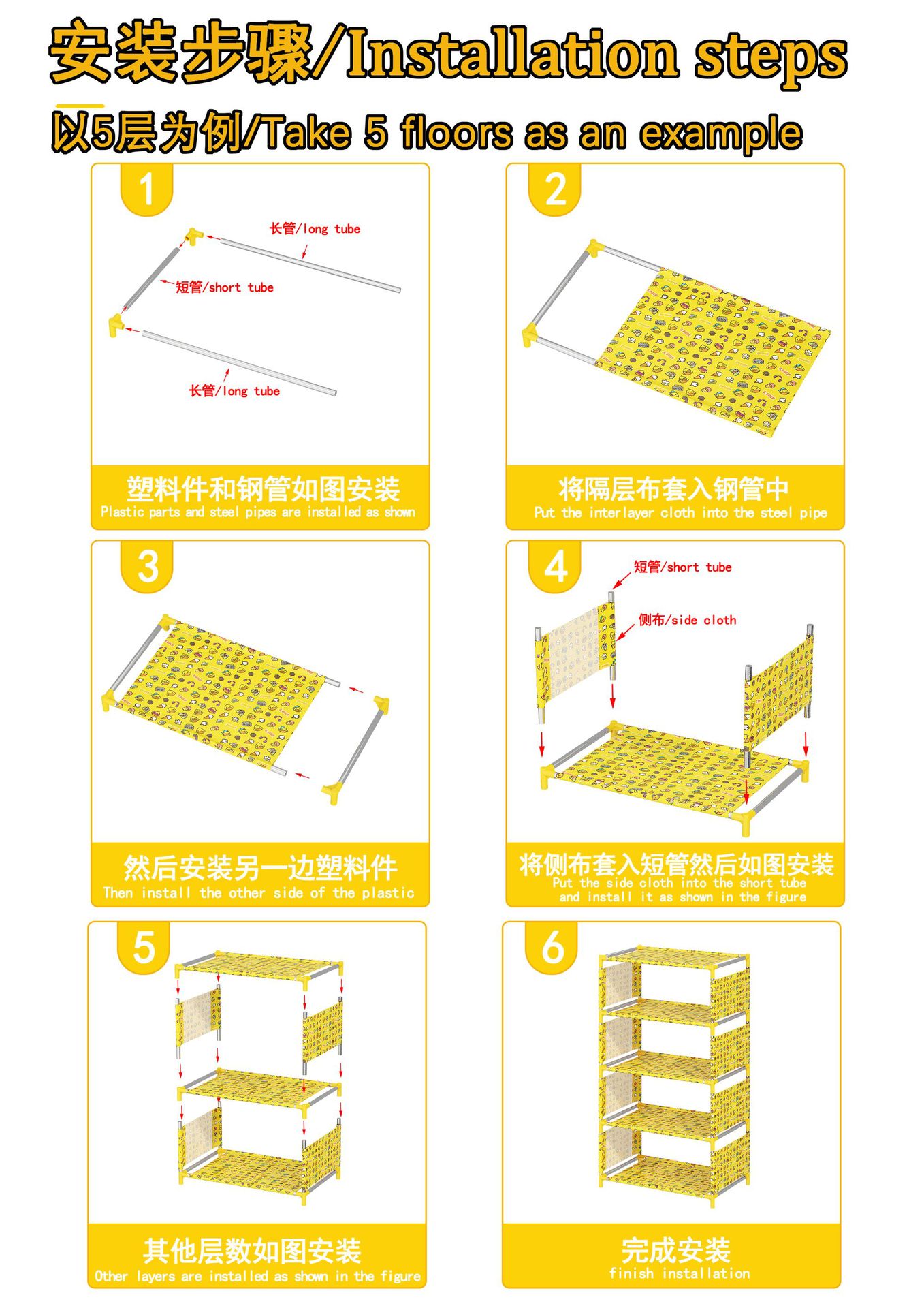 安装步骤/Installation steps

以5层为例/Take 5 floors as an example

1

长管/long tube

短管/short tube

长管/long tube

塑料件和钢管如图安装
Plastic parts and steel pipes are installed as shown

2

将隔层布套入钢管中
Put the interlayer cloth into the steel pipe

3

然后安装另一边塑料件
Then install the other side of the plastic

4

短管/short tube

侧布/side cloth

将侧布套入短管然后如图安装
Put the side cloth into the short tube and install it as shown in the figure

5

其他层数如图安装
Other layers are installed as shown in the figure

6

完成安装
finish installation