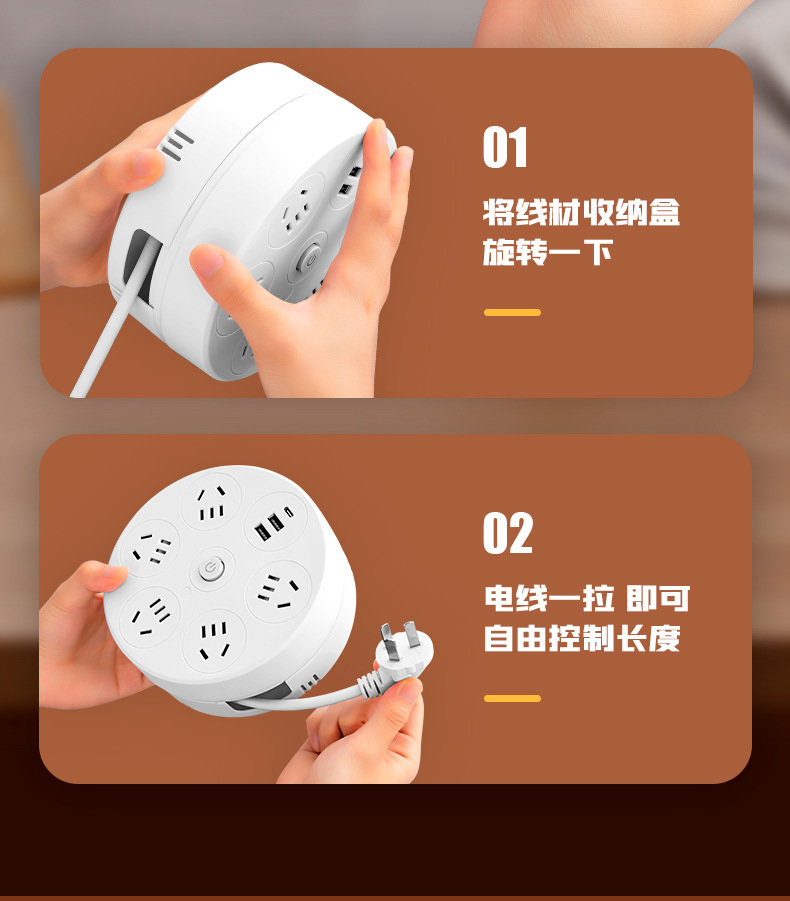 01

将线材收纳盒
旋转一下

02

电线一拉 即可
自由控制长度