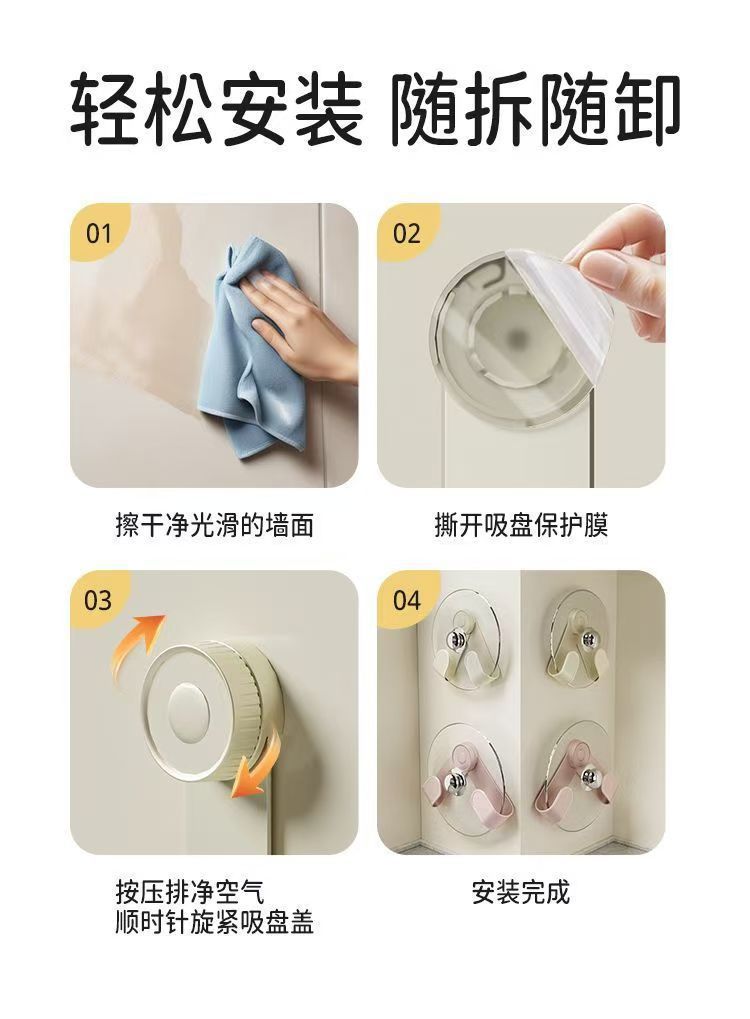 轻松安装 随拆随卸

01

擦干净光滑的墙面

02

撕开吸盘保护膜

03

按压排净空气
顺时针旋紧吸盘盖

04

安装完成