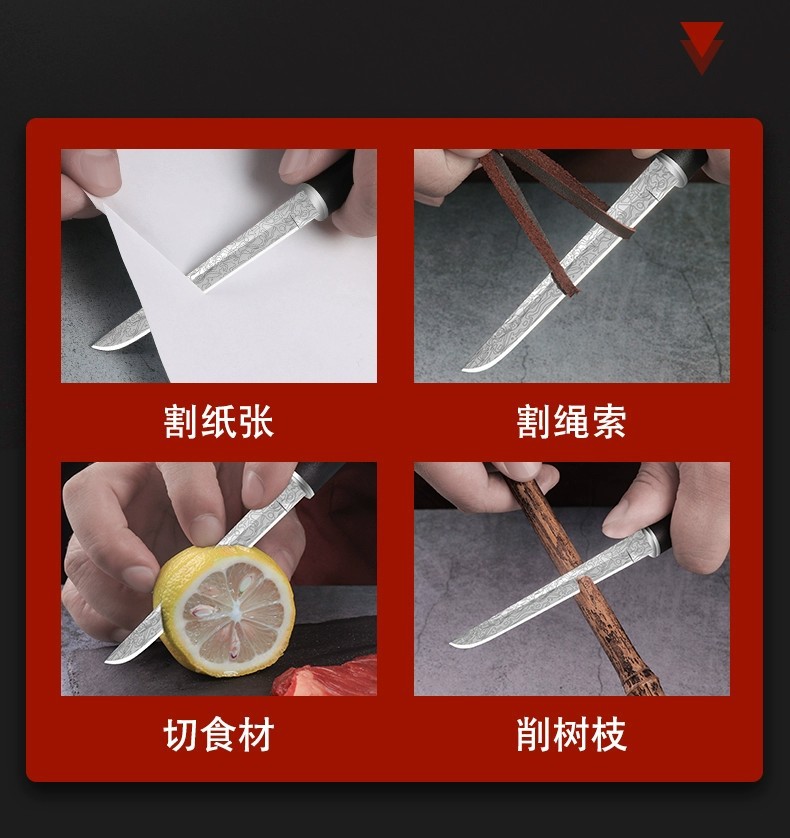 割纸张

割绳索

切食材

削树枝