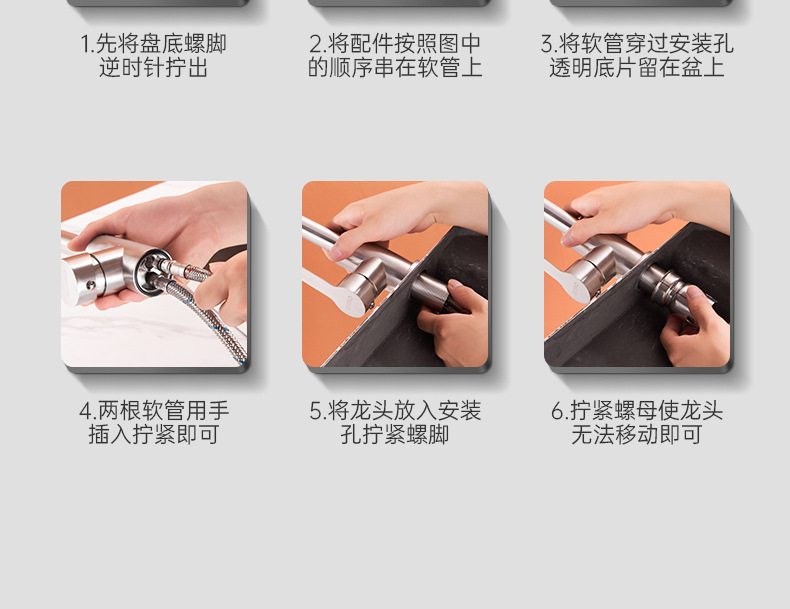 1.先将盘底螺脚逆时针拧出

2.将配件按照图中的顺序串在软管上

3.将软管穿过安装孔透明底片留在盆上

4.两根软管用手插入拧紧即可

5.将龙头放入安装孔拧紧螺脚

6.拧紧螺母使龙头无法移动即可