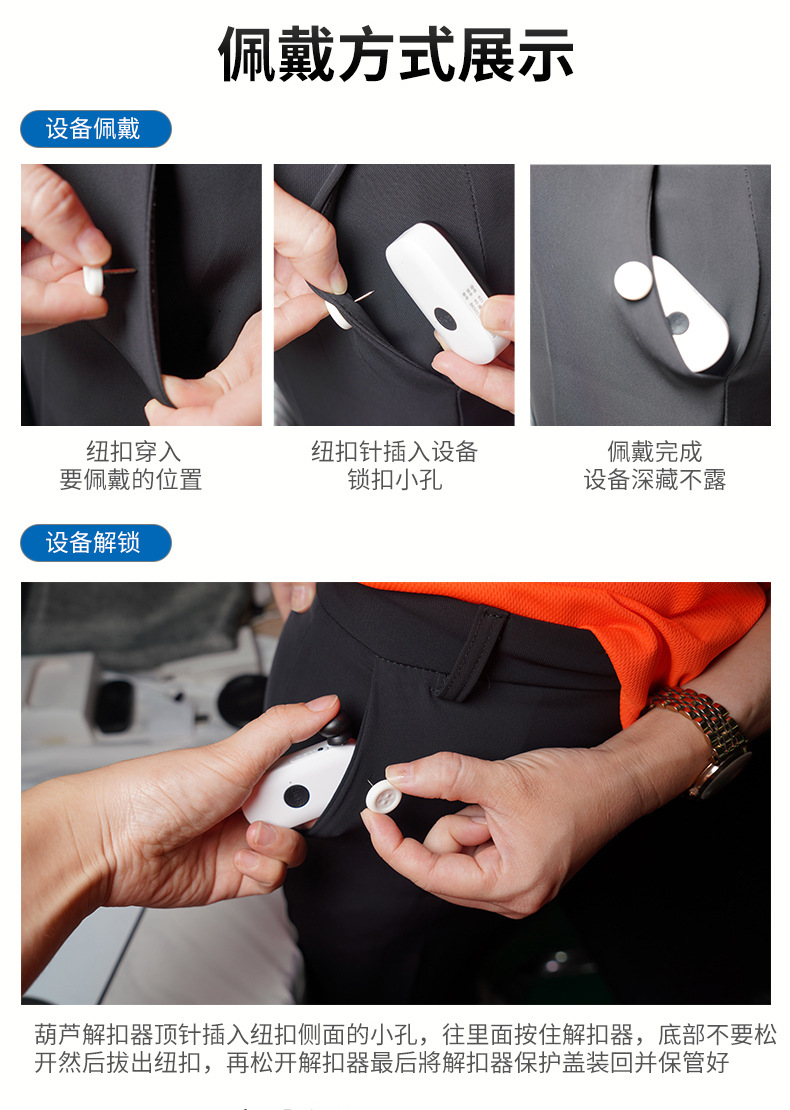 佩戴方式展示

设备佩戴

纽扣穿入
要佩戴的位置

纽扣针插入设备
锁扣小孔

佩戴完成
设备深藏不露

设备解锁

葫芦解扣器顶针插入纽扣侧面的小孔，往里面按住解扣器，底部不要松开然后拔出纽扣，再松开解扣器最后將解扣器保护盖装回并保管好