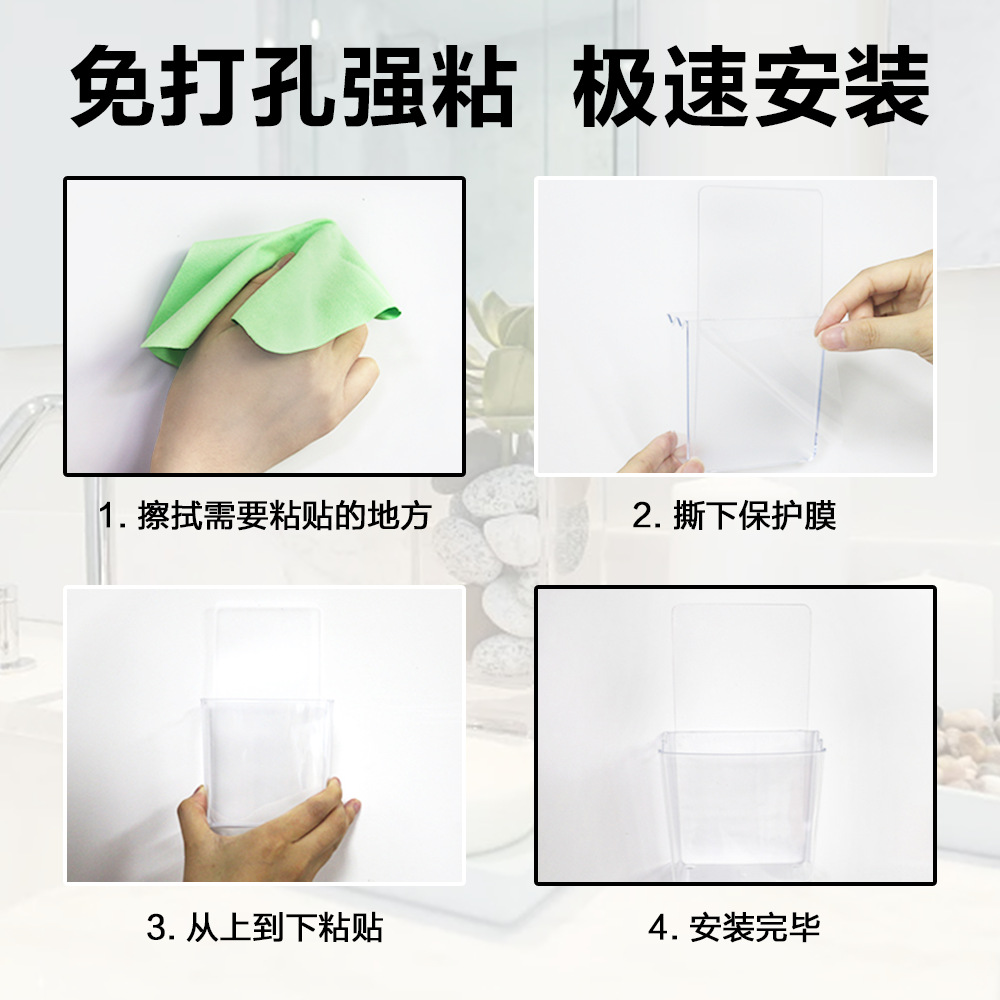 免打孔强粘　极速安装

1. 擦拭需要粘贴的地方

2. 撕下保护膜

3. 从上到下粘贴

4. 安装完毕