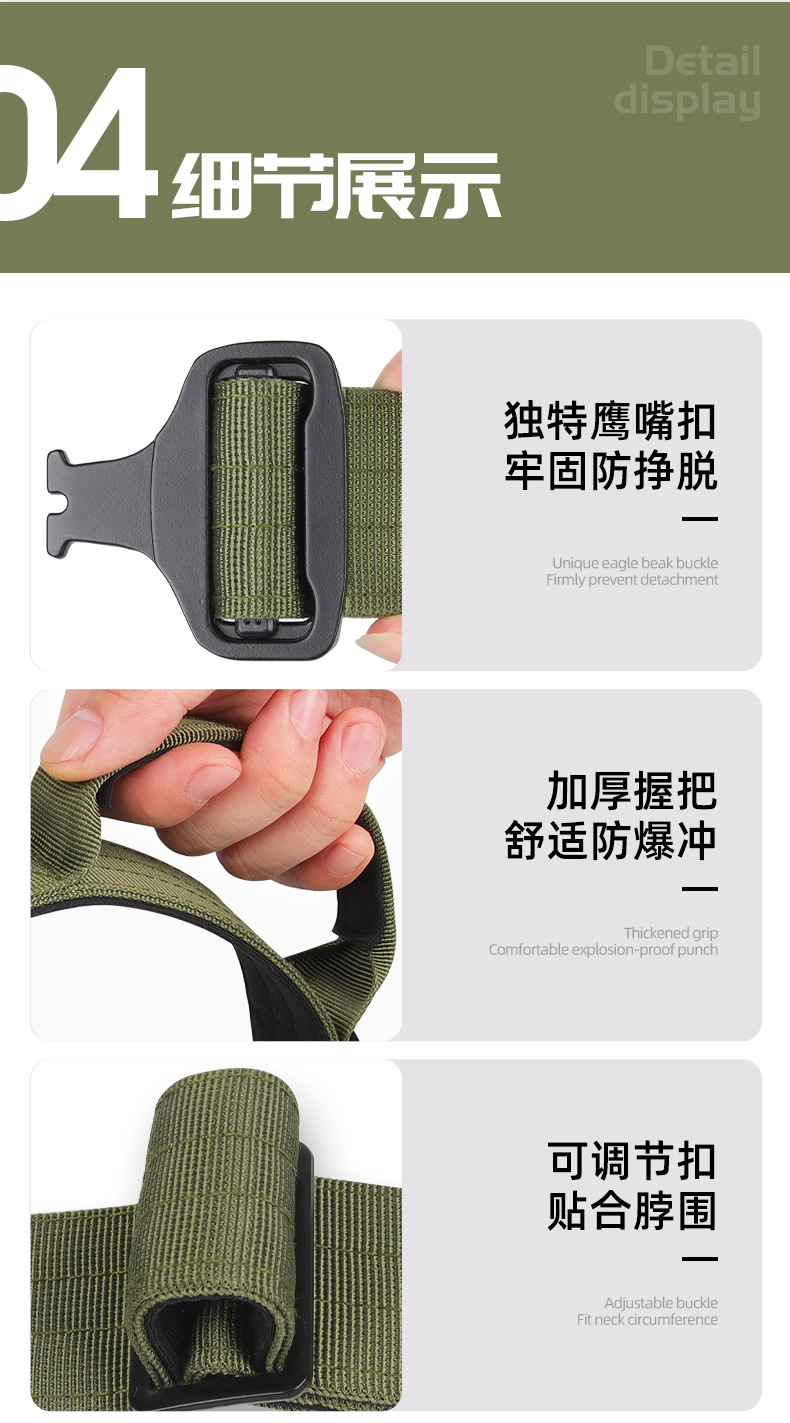 04 细节展示

Detail display

独特鹰嘴扣
牢固防挣脱

Unique eagle beak buckle
Firmly prevent detachment

加厚握把
舒适防爆冲

Thickened grip
Comfortable explosion-proof punch

可调节扣
贴合脖围

Adjustable buckle
Fit neck circumference