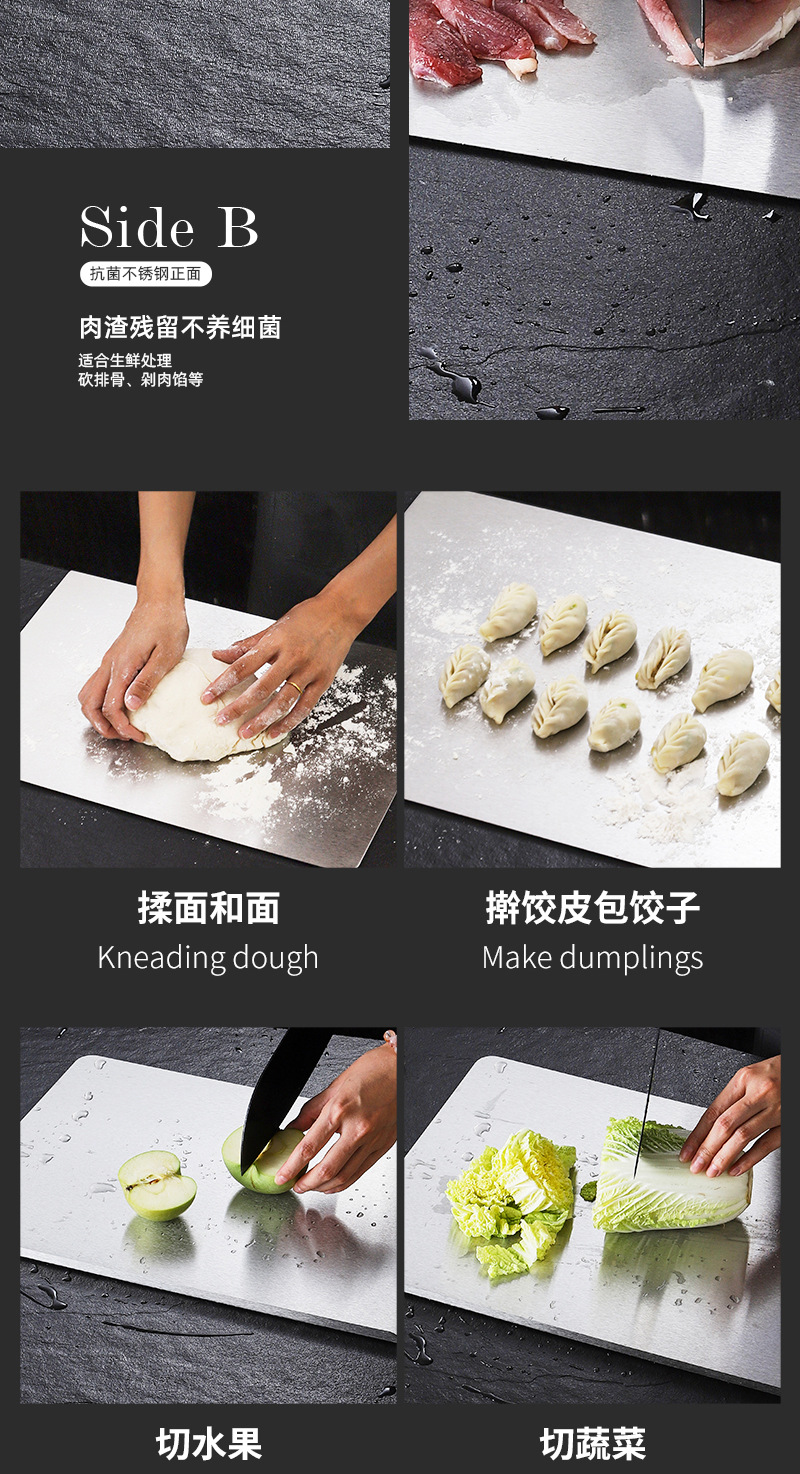 Side B

抗菌不锈钢正面

肉渣残留不养细菌

适合生鲜处理
砍排骨、剁肉馅等

揉面和面
Kneading dough

擀饺皮包饺子
Make dumplings

切水果

切蔬菜