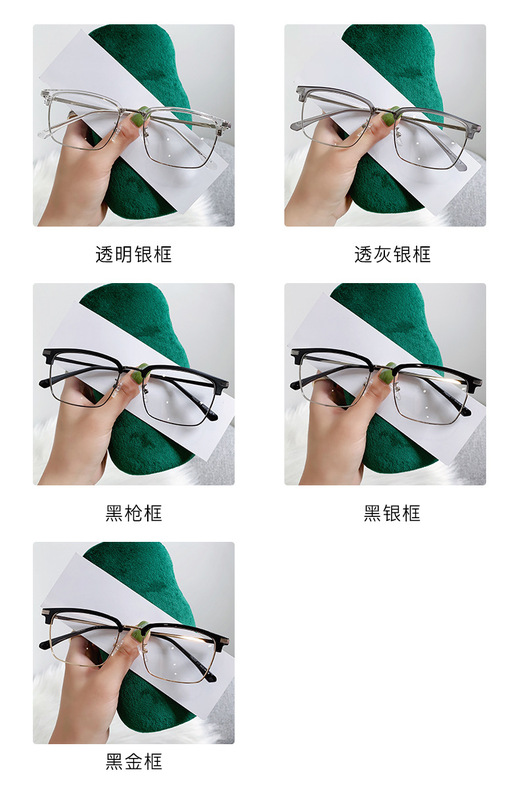 透明银框

透灰银框

黑枪框

黑银框

黑金框