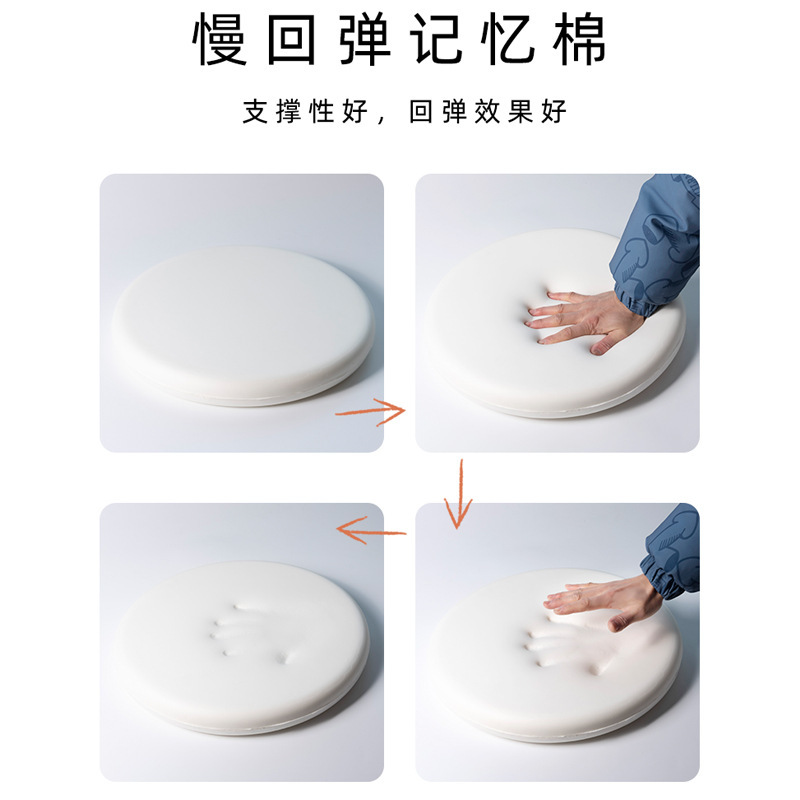 慢回弹记忆棉

支撑性好，回弹效果好