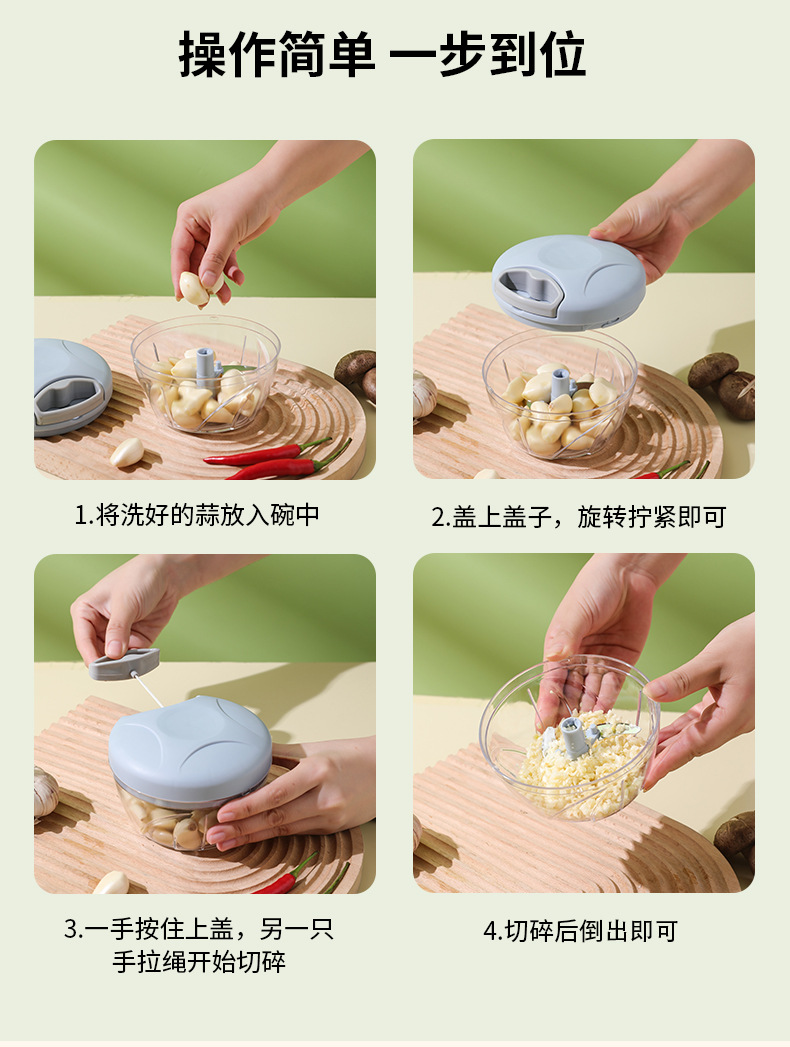 操作简单 一步到位

1.将洗好的蒜放入碗中

2.盖上盖子，旋转拧紧即可

3.一手按住上盖，另一只手拉绳开始切碎

4.切碎后倒出即可