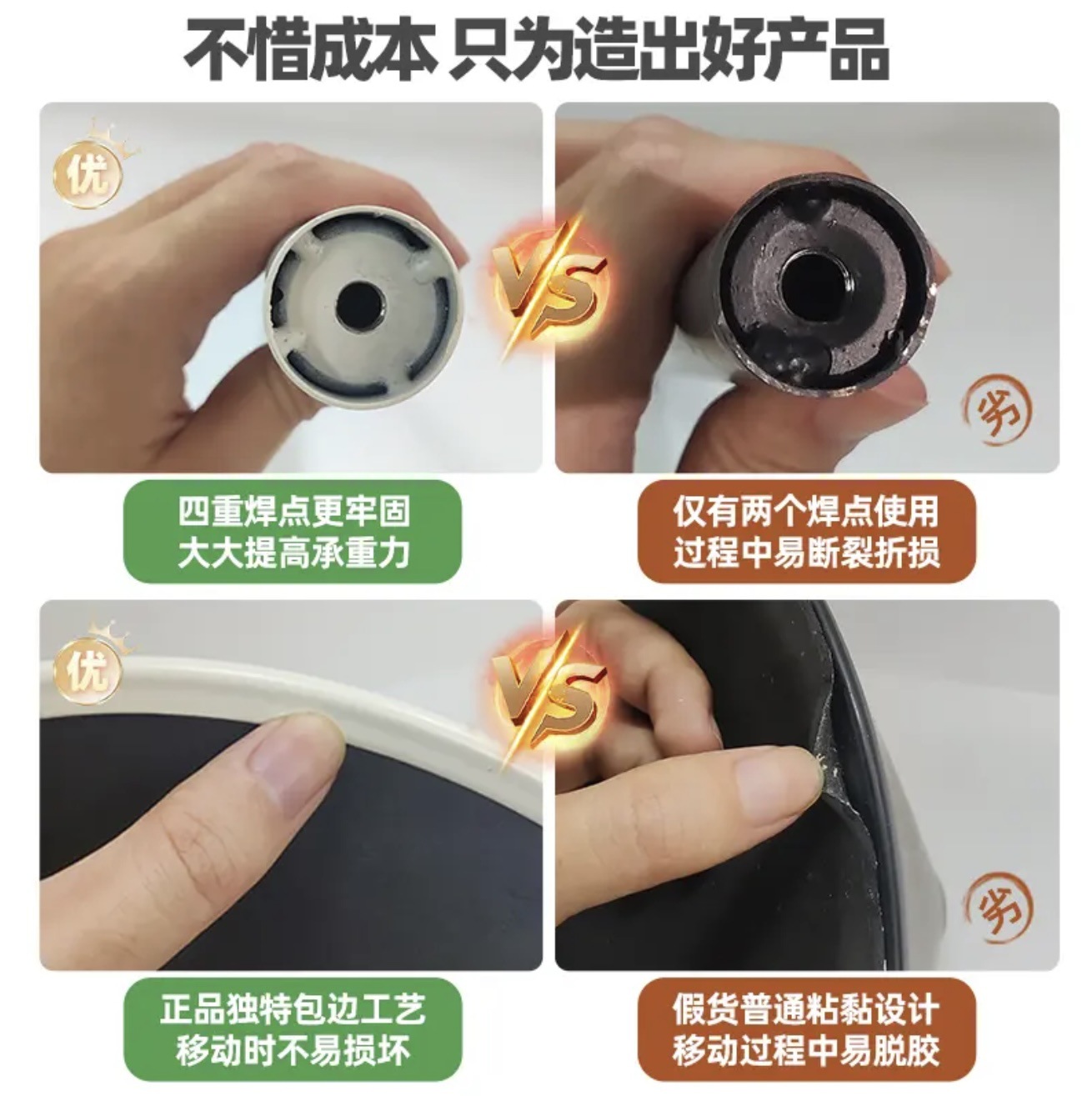 不惜成本 只为造出好产品

优

VS

劣

四重焊点更牢固
大大提高承重力

仅有两个焊点使用
过程中易断裂折损

优

VS

劣

正品独特包边工艺
移动时不易损坏

假货普通粘黏设计
移动过程中易脱胶