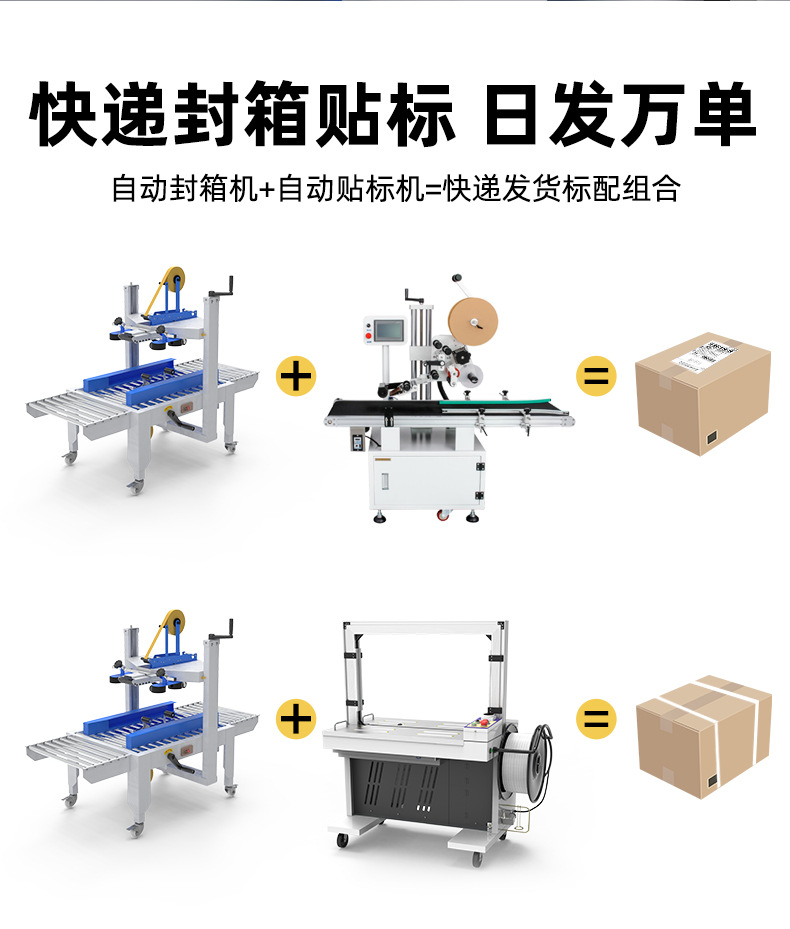 快递封箱贴标 日发万单

自动封箱机+自动贴标机=快递发货标配组合

+

=

+

=