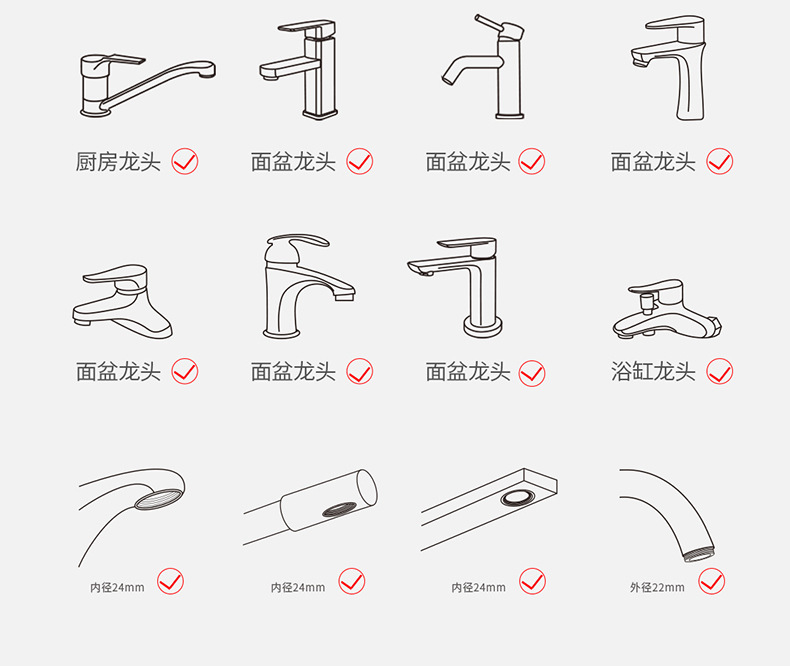 厨房龙头 面盆龙头 面盆龙头 面盆龙头

面盆龙头 面盆龙头 面盆龙头 浴缸龙头

内径24mm 内径24mm 内径24mm 外径22mm